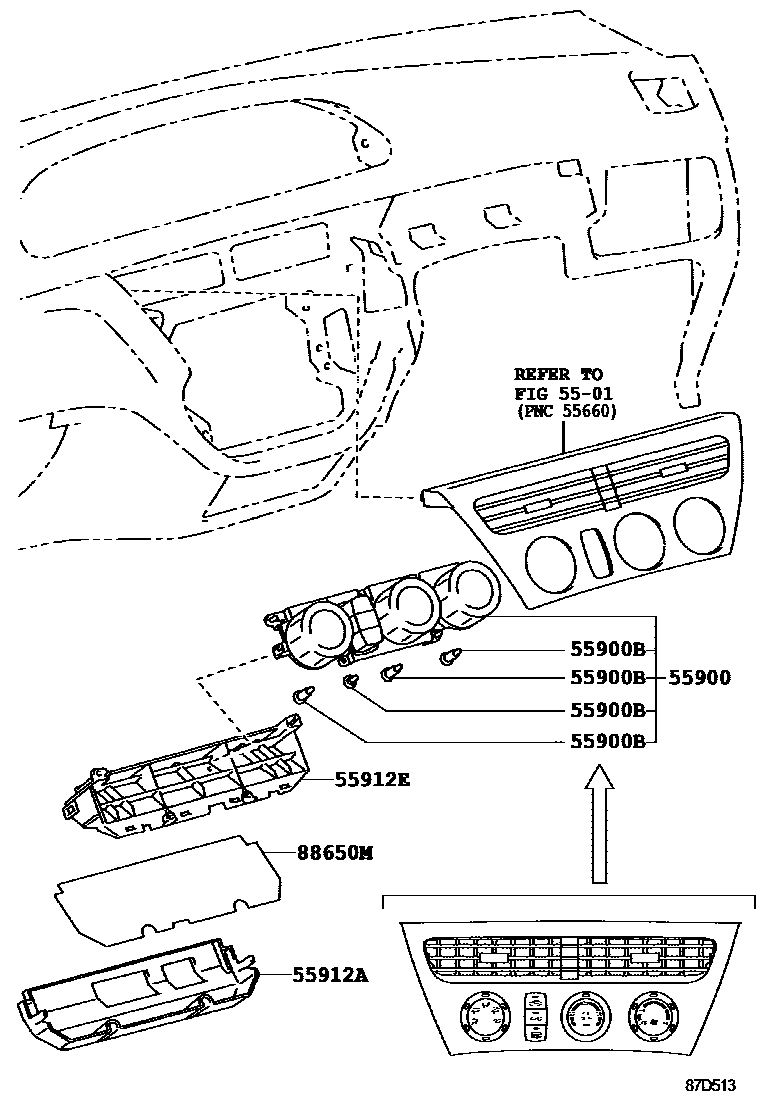 REFER TO
FIG 55-01
(PNC 55660)

55900B
55900B
55900
55900B
55900B

55912E

88650M

55912A

87D513