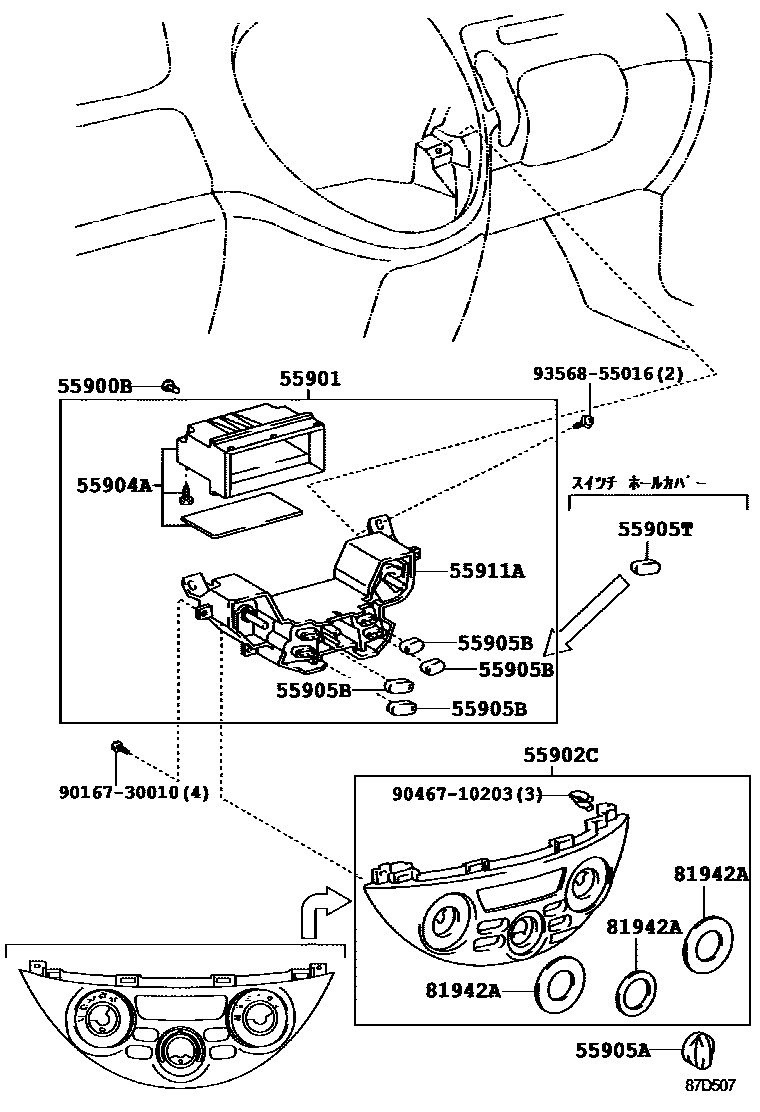 55900B
55901
93568-55016(2)
55904A
スイッチ ホールカバー
55905T
55911A
55905B
55905B
55905B
55905B
90167-30010(4)
55902C
90467-10203(3)
81942A
81942A
81942A
55905A
87D507