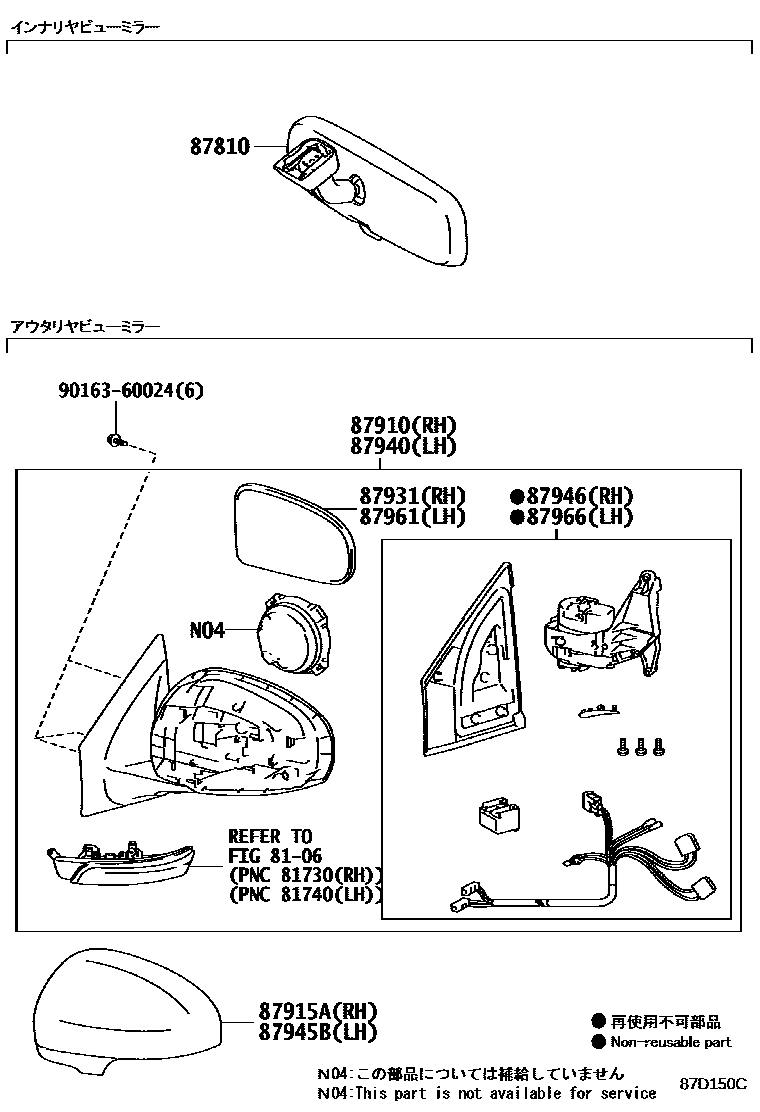 インナリヤビューミラー

87810

アウタリヤビューミラー

90163-60024(6)

87910(RH)
87940(LH)

87931(RH)
87961(LH)

●87946(RH)
●87966(LH)

N04

REFER TO
FIG 81-06
(PNC 81730(RH))
(PNC 81740(LH))

87915A(RH)
87945B(LH)

● 再使用不可部品
● Non-reusable part

N04:この部品については補給していません
N04:This part is not available for service

87D150C