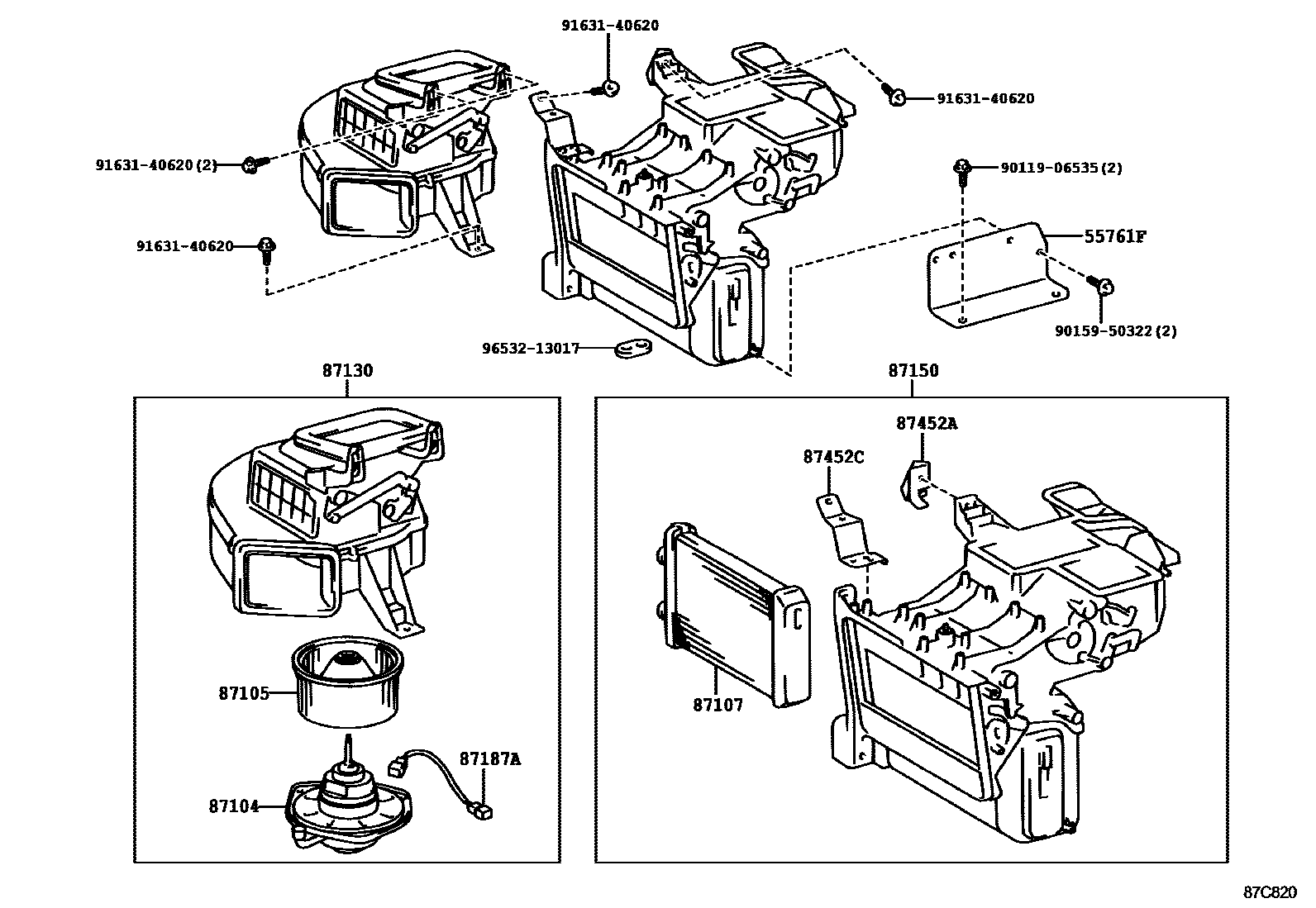 91631-40620

91631-40620

91631-40620(2)

90119-06535(2)

91631-40620

55761F

90159-50322(2)

96532-13017

87130

87150

87452A

87452C

87105

87107

87187A

87104

87C820