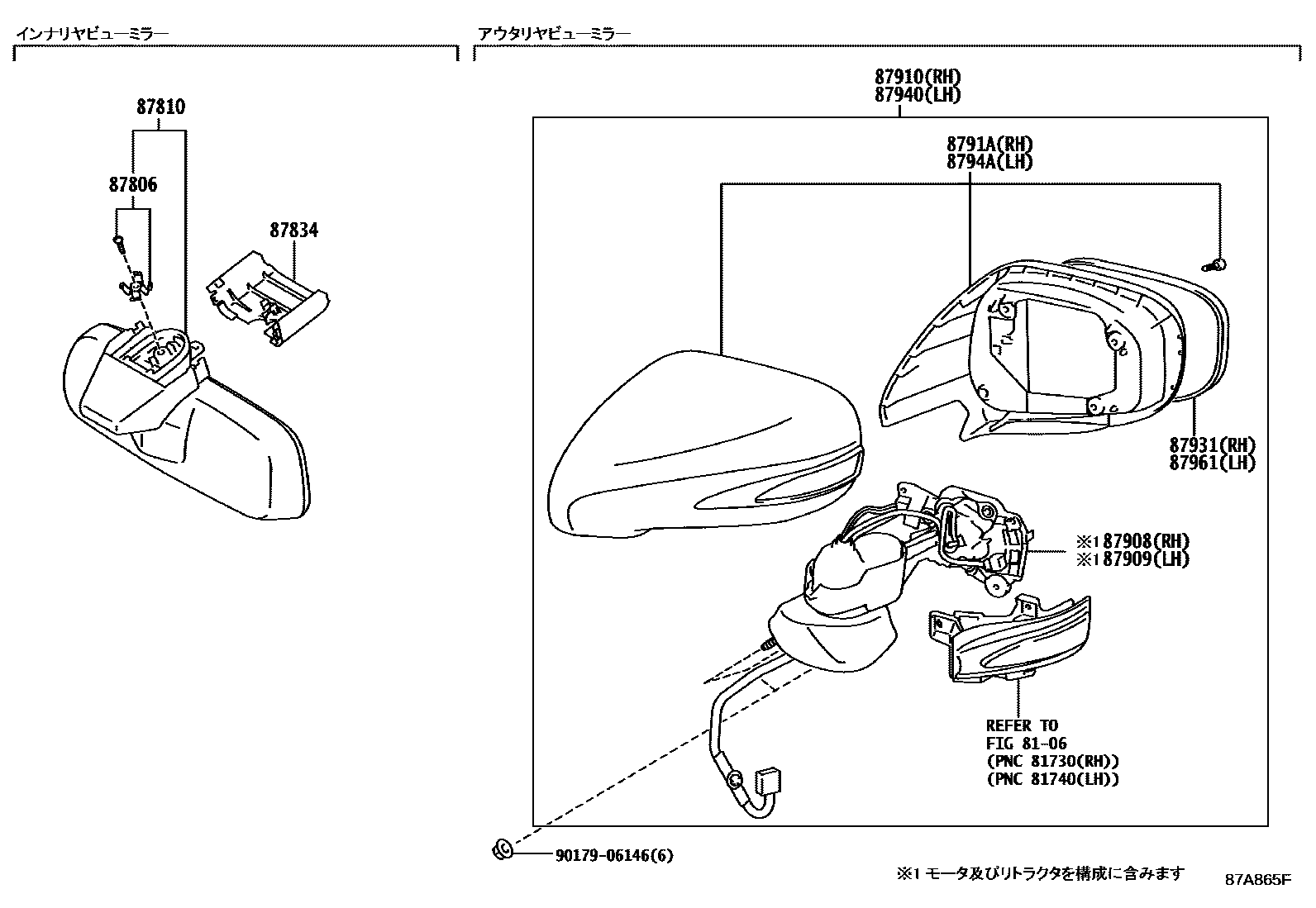 インナリヤビューミラー

87810

87806

87834

アウタリヤビューミラー

87910(RH)
87940(LH)

8791A(RH)
8794A(LH)

87931(RH)
87961(LH)

※1 87908(RH)
※1 87909(LH)

REFER TO
FIG 81-06
(PNC 81730(RH))
(PNC 81740(LH))

90179-06146(6)

※1 モータ及びリトラクタを構成に含みます

87A865F