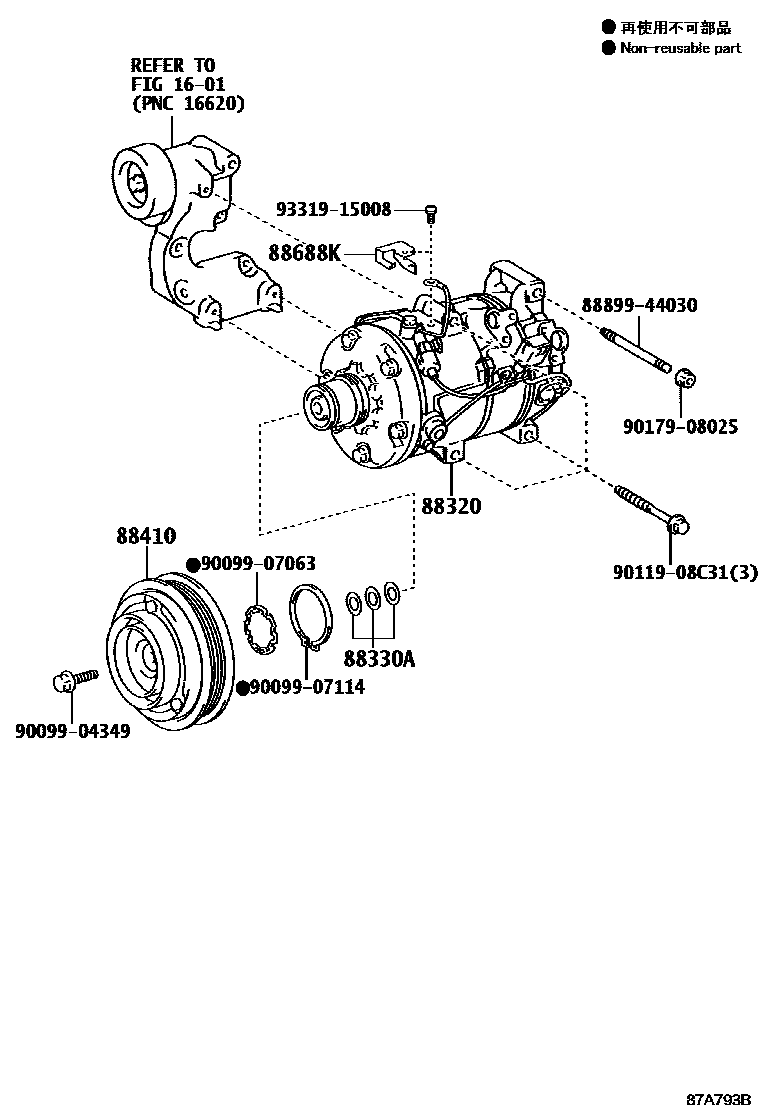 ● 再使用不可部品
● Non-reusable part

REFER TO
FIG 16-01
(PNC 16620)

93319-15008

88688K

88899-44030

90179-08025

88320

90119-08C31(3)

88410

●90099-07063

88330A

●90099-07114

90099-04349

87A793B