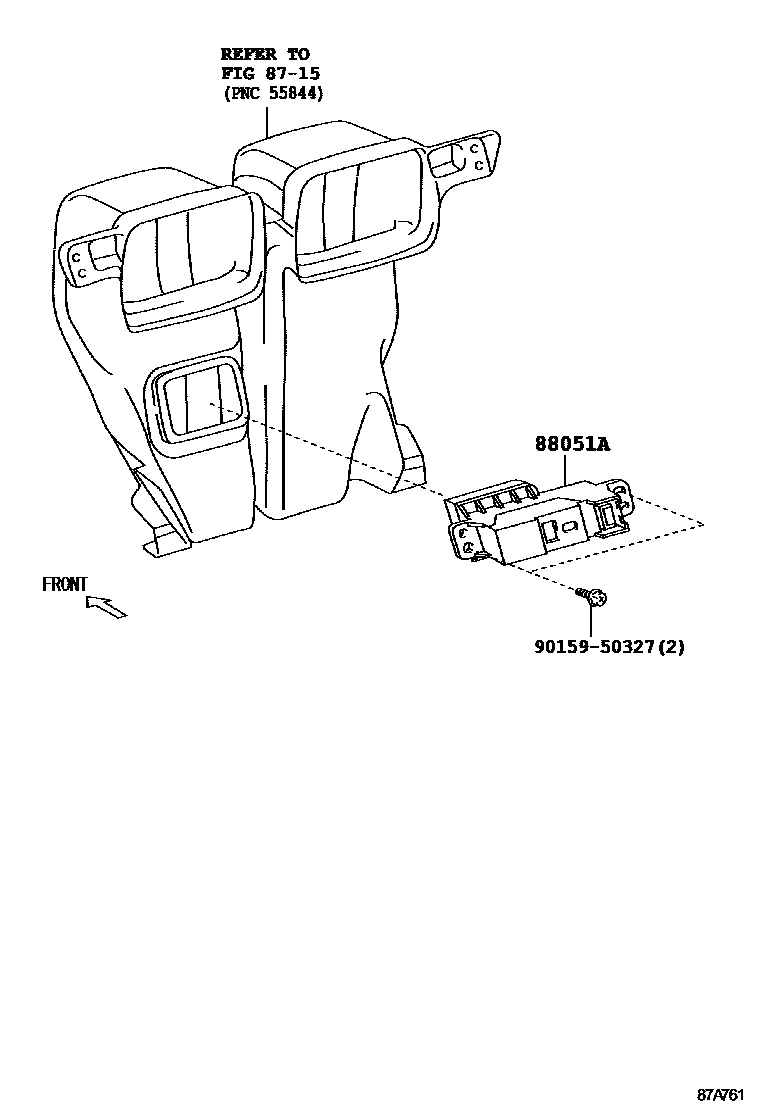 REFER TO
FIG 87-15
(PNC 55844)

88051A

FRONT

90159-50327(2)

87A761