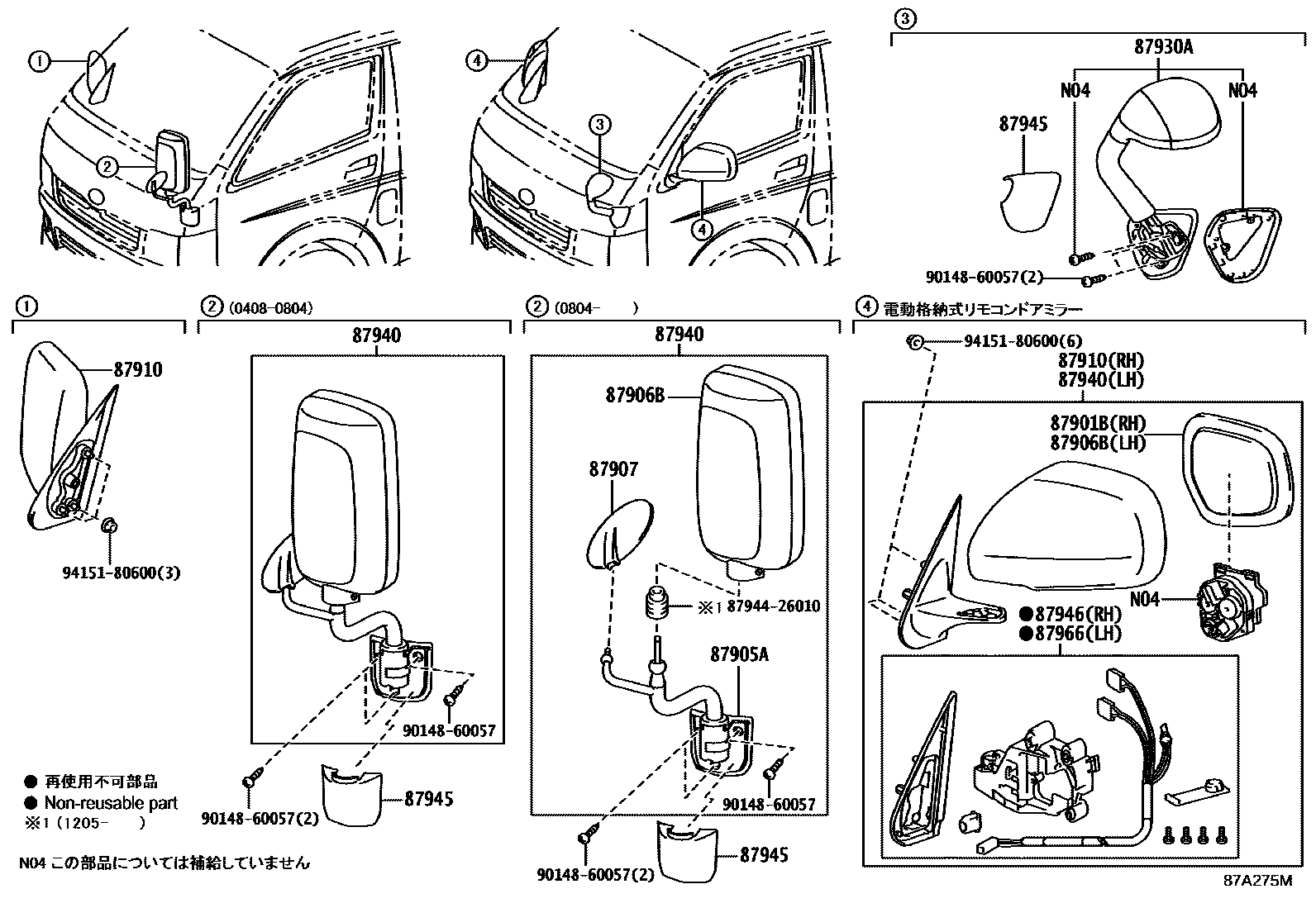 ①
②
④
③
④
③
87930A
N04
N04
87945
90148-60057(2)

① 87910 94151-80600(3)

② (0408-0804) 87940 90148-60057 90148-60057(2) 87945

② (0804- ) 87940 87906B 87907 ※1 87944-26010 87905A 90148-60057 90148-60057(2) 87945

④ 電動格納式リモコンドアミラー
94151-80600(6)
87910(RH)
87940(LH)
87901B(RH)
87906B(LH)
N04
●87946(RH)
●87966(LH)

● 再使用不可部品
● Non-reusable part
※1 (1205- )

N04 この部品については補給していません

87A275M