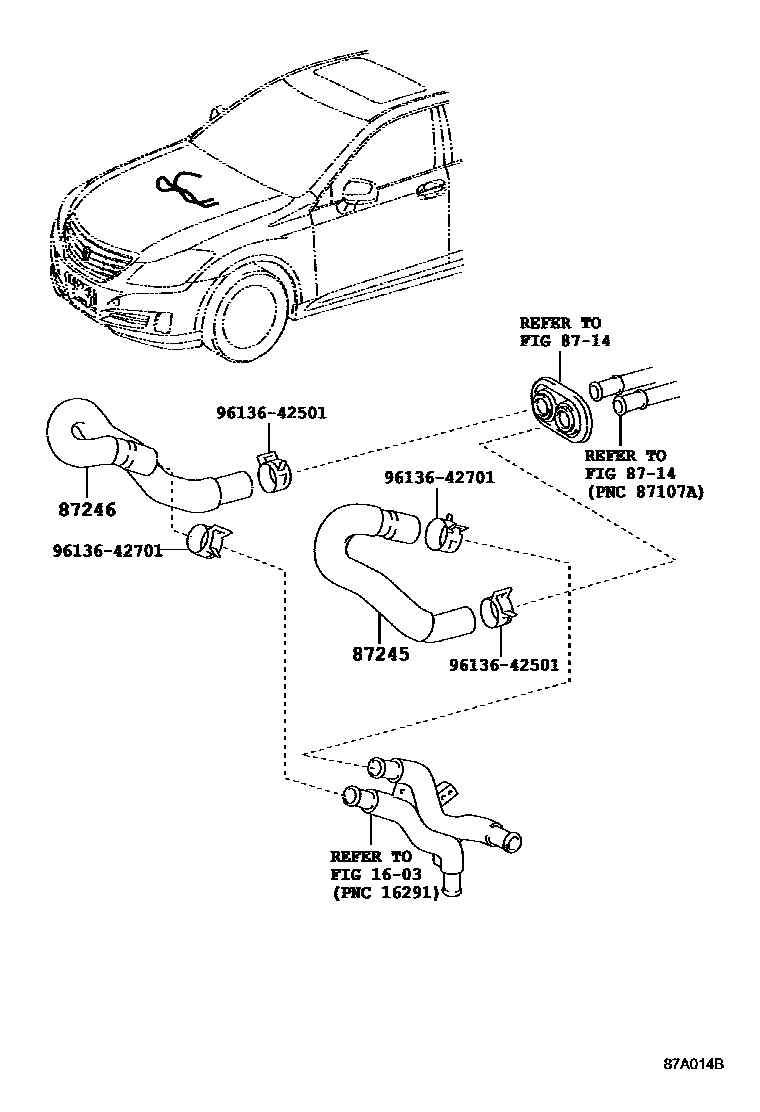 REFER TO
FIG 87-14

96136-42501

REFER TO
FIG 87-14
(PNC 87107A)

96136-42701

87246

96136-42701

87245

96136-42501

REFER TO
FIG 16-03
(PNC 16291)

87A014B