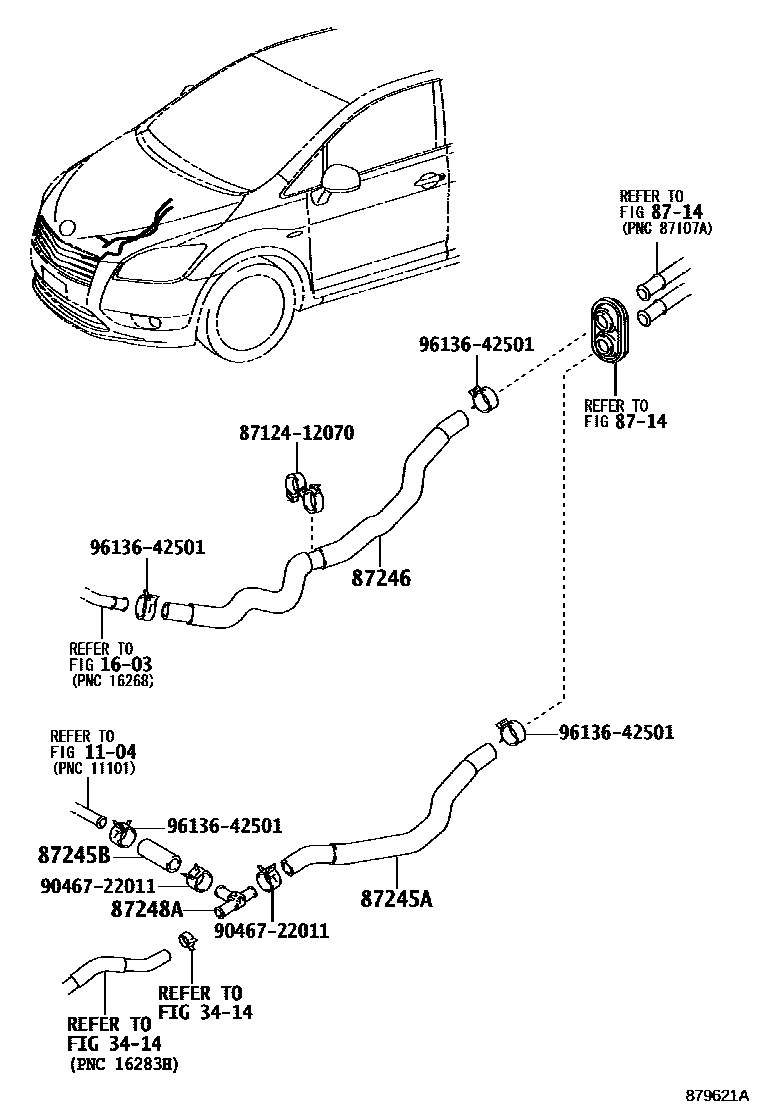 REFER TO
FIG 87-14
(PNC 87107A)

96136-42501

REFER TO
FIG 87-14

87124-12070

96136-42501

87246

REFER TO
FIG 16-03
(PNC 16268)

REFER TO
FIG 11-04
(PNC 11101)

96136-42501

96136-42501

87245B

90467-22011

87248A

90467-22011

87245A

REFER TO
FIG 34-14

REFER TO
FIG 34-14
(PNC 16283H)

879621A