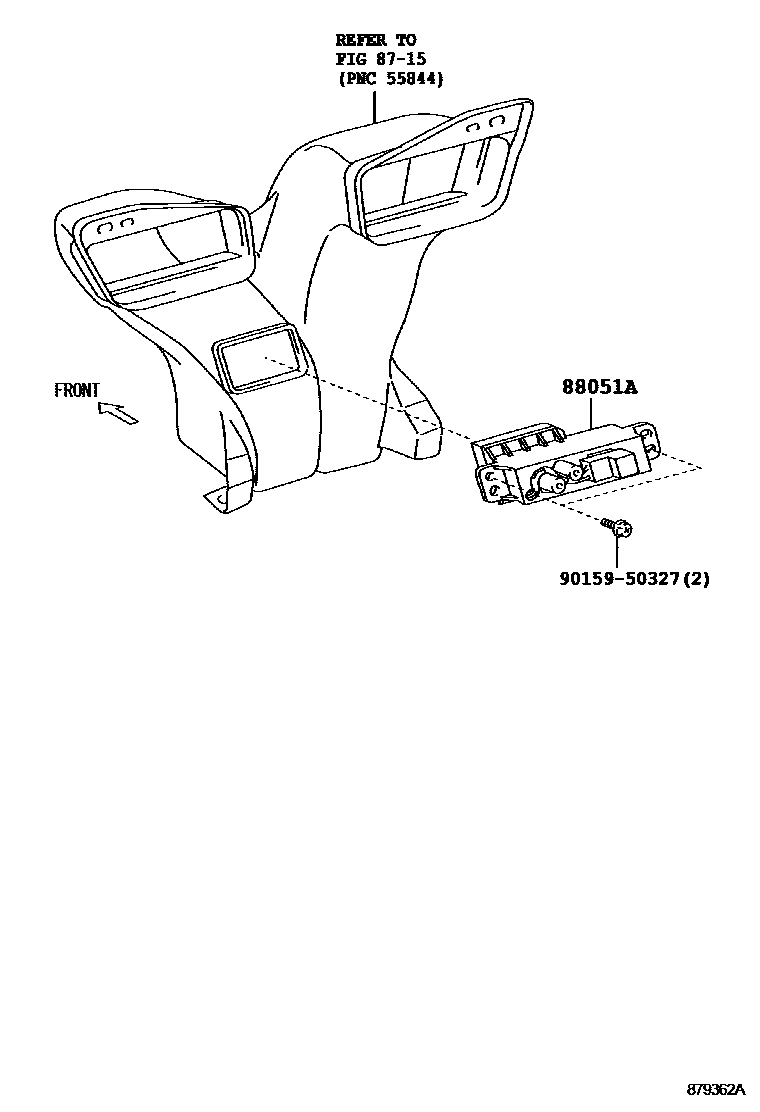 REFER TO
FIG 87-15
(PNC 55844)

FRONT

88051A

90159-50327(2)

879362A