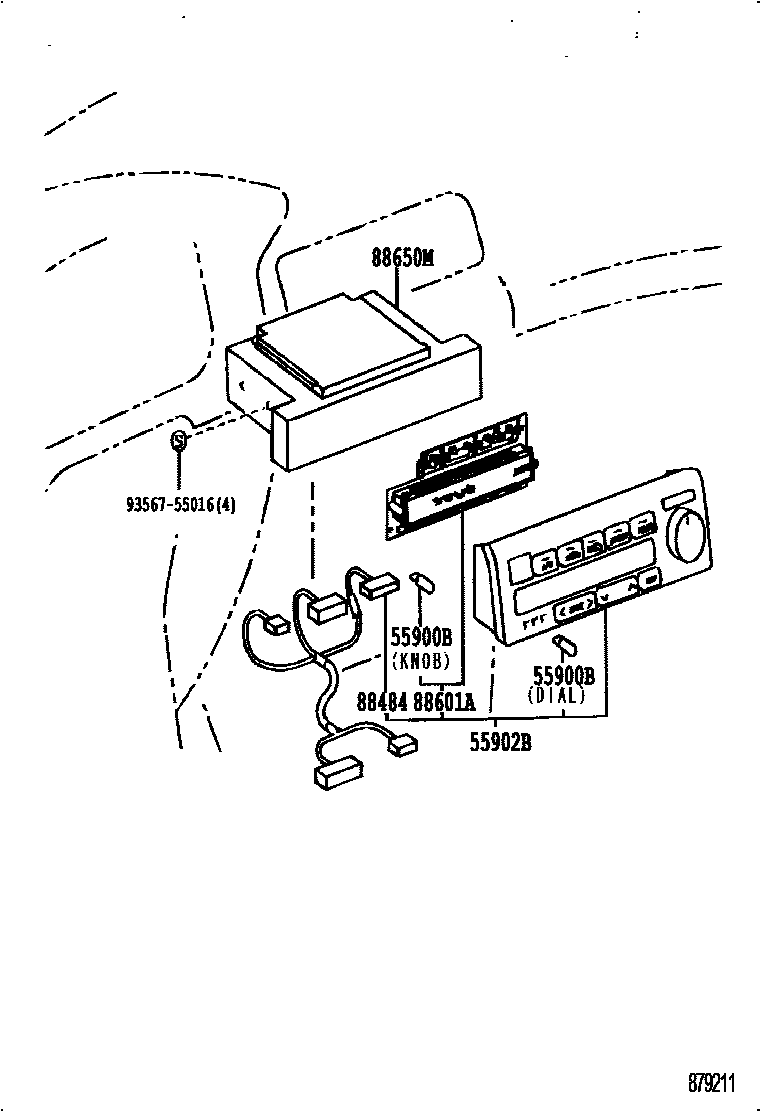 88650M

93567-55016(4)

55900B
(KNOB)

55900B
(DIAL)

88484 88601A

55902B

879211