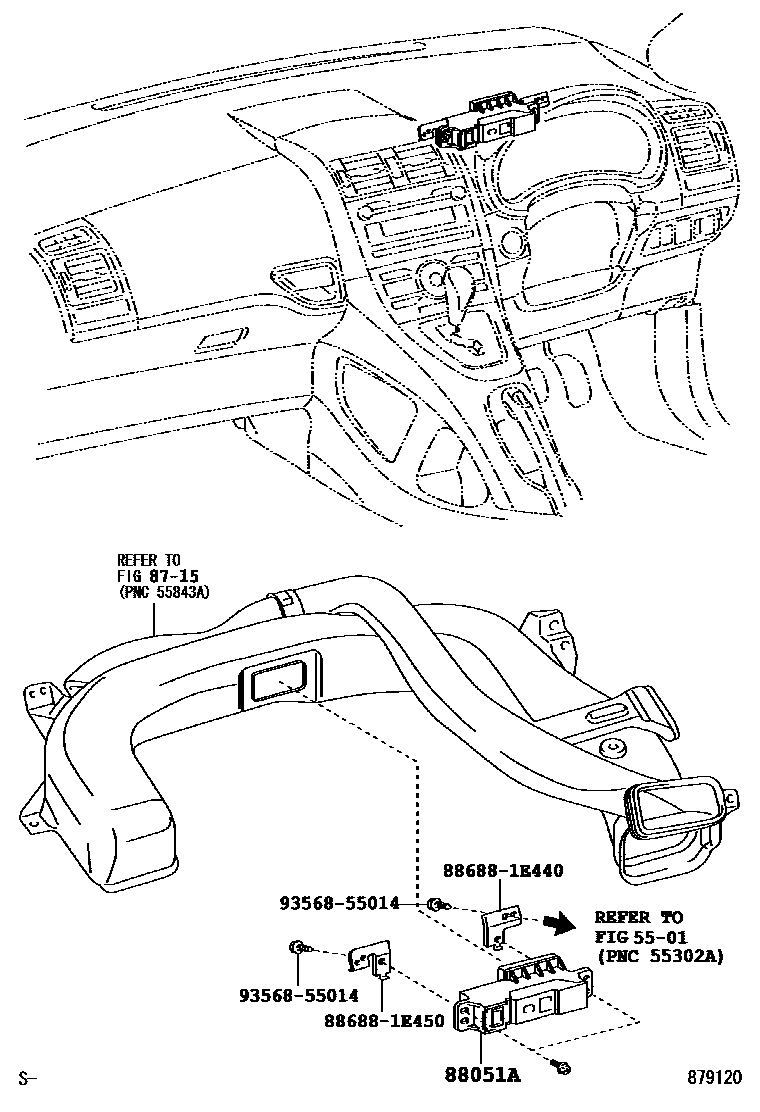 REFER TO
FIG 87-15
(PNC 55843A)

88688-1E440

93568-55014

REFER TO
FIG 55-01
(PNC 55302A)

93568-55014

88688-1E450

88051A

S-

879120