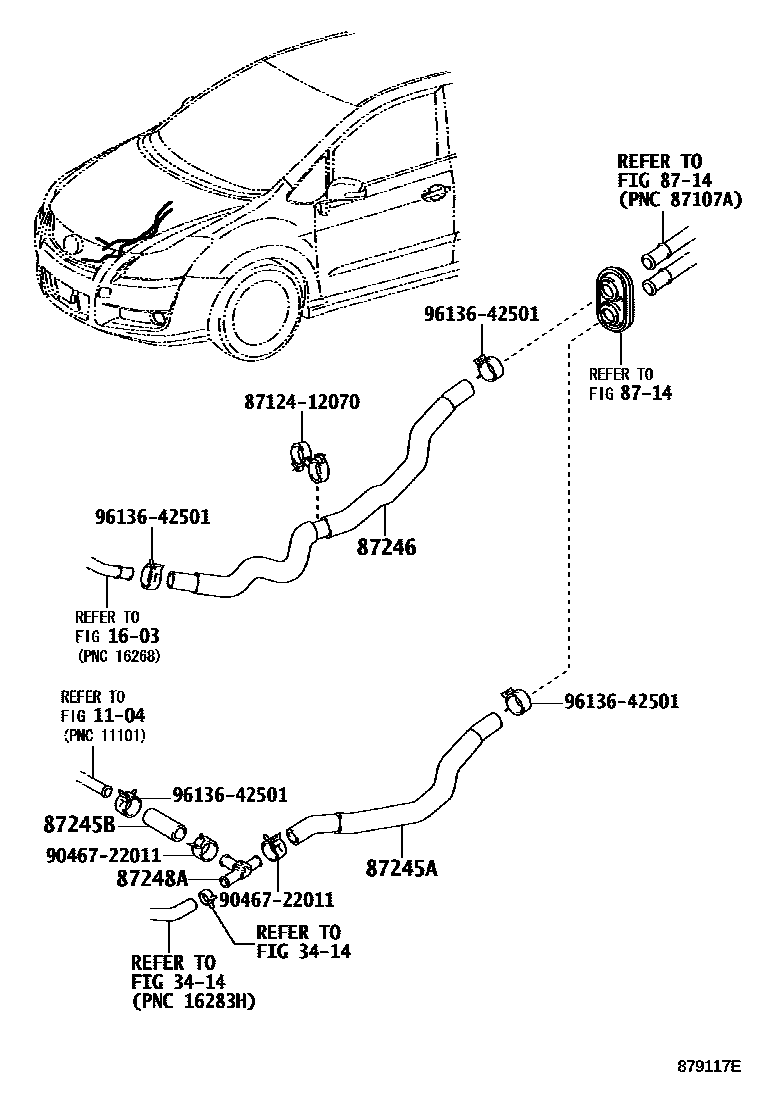 REFER TO
FIG 87-14
(PNC 87107A)

96136-42501

REFER TO
FIG 87-14

87124-12070

96136-42501

87246

REFER TO
FIG 16-03
(PNC 16268)

REFER TO
FIG 11-04
(PNC 11101)

96136-42501

96136-42501

87245B

90467-22011

87248A

90467-22011

87245A

REFER TO
FIG 34-14

REFER TO
FIG 34-14
(PNC 16283H)

879117E