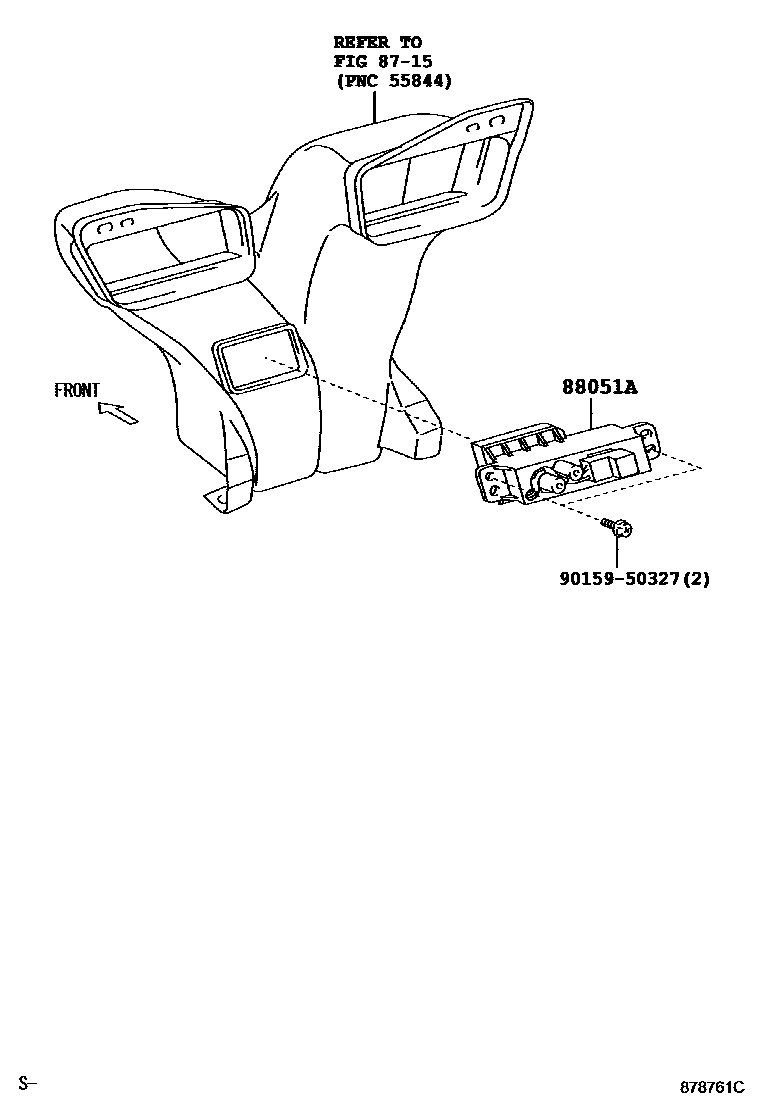 REFER TO
FIG 87-15
(PNC 55844)

FRONT

88051A

90159-50327(2)

S-

878761C