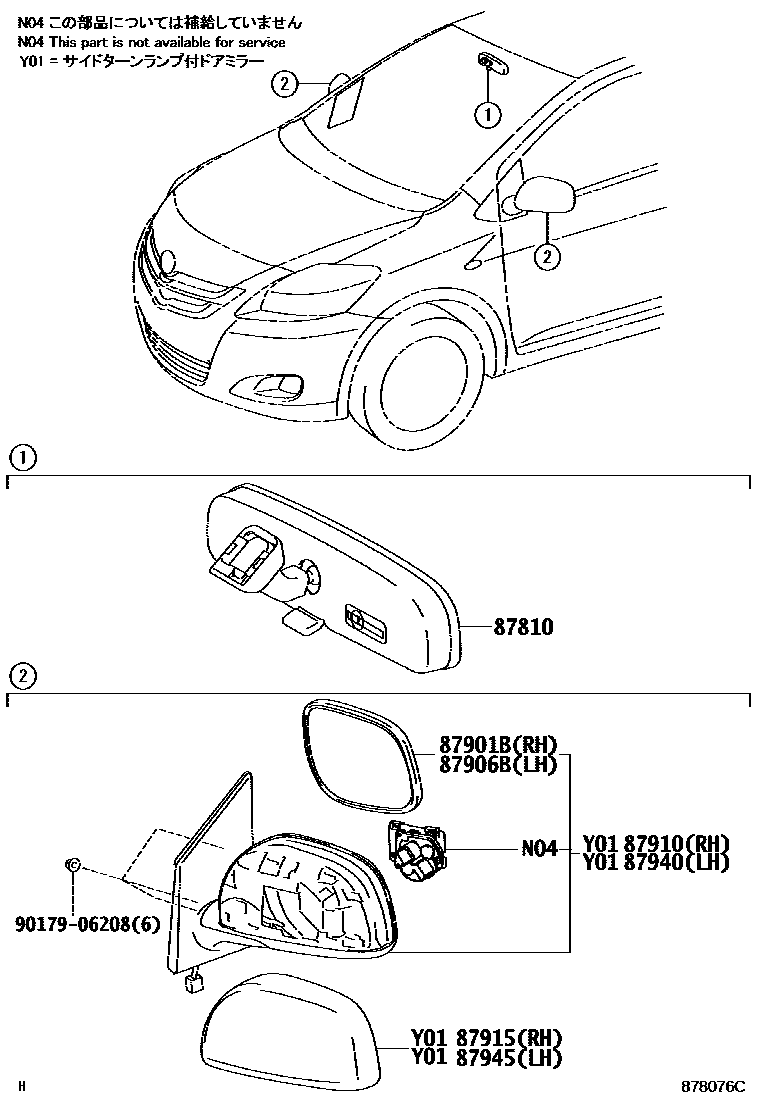 N04 この部品については補給していません
N04 This part is not available for service
Y01 = サイドターンランプ付ドアミラー

2
1
2

1

87810

2

87901B(RH)
87906B(LH)

N04

Y01 87910(RH)
Y01 87940(LH)

90179-06208(6)

Y01 87915(RH)
Y01 87945(LH)

H

878076C