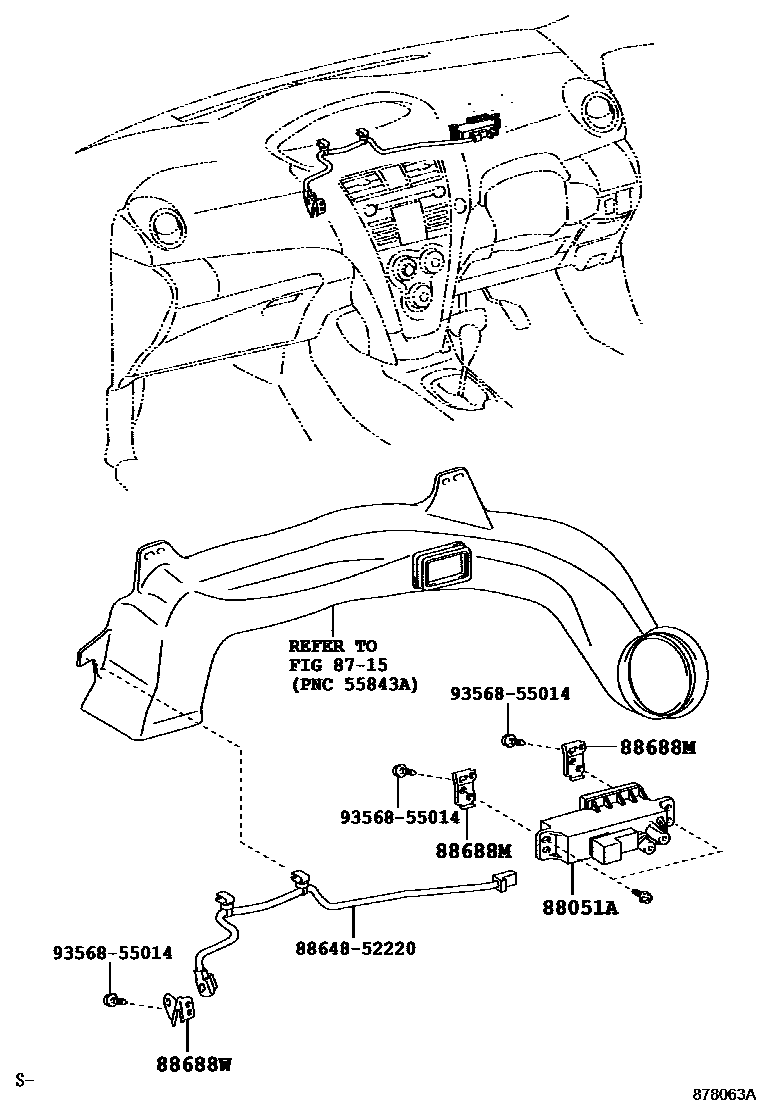 REFER TO
FIG 87-15
(PNC 55843A)

93568-55014

88688M

93568-55014

88688M

88051A

88648-52220

93568-55014

88688W

S-

878063A