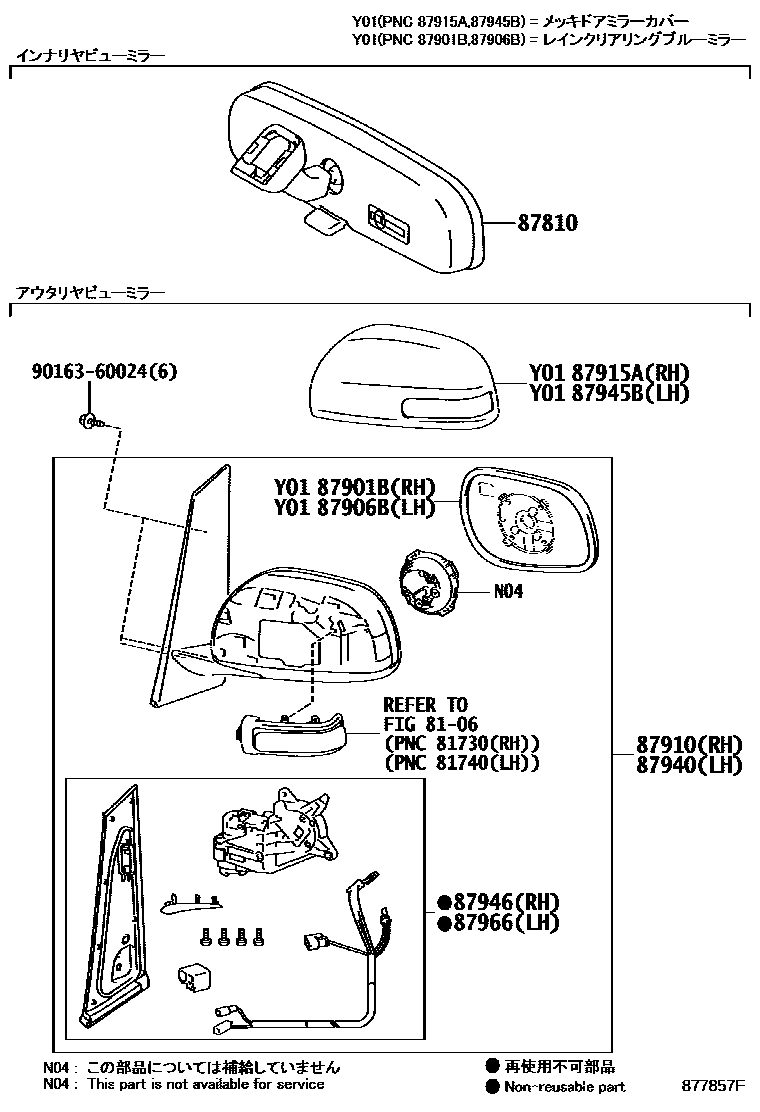 Y01(PNC 87915A,87945B) = メッキドアミラーカバー
Y01(PNC 87901B,87906B) = レインクリアリングブルーミラー

インナリヤビューミラー

87810

アウタリヤビューミラー

90163-60024(6)

Y01 87915A(RH)
Y01 87945B(LH)

Y01 87901B(RH)
Y01 87906B(LH)

N04

REFER TO
FIG 81-06
(PNC 81730(RH))
(PNC 81740(LH))

87910(RH)
87940(LH)

●87946(RH)
●87966(LH)

N04 : この部品については補給していません
N04 : This part is not available for service

● 再使用不可部品
● Non-reusable part

877857F