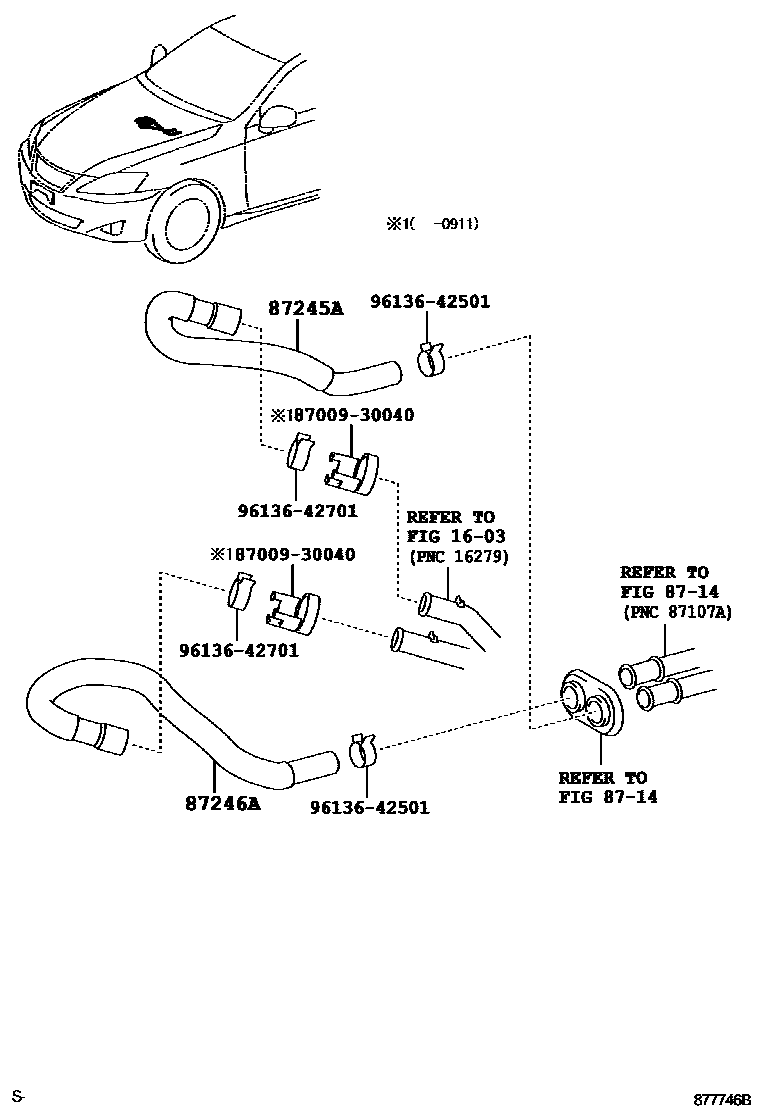 ※1(　-0911)

87245A

96136-42501

※187009-30040

96136-42701

REFER TO
FIG 16-03
(PNC 16279)

※187009-30040

96136-42701

REFER TO
FIG 87-14
(PNC 87107A)

87246A

96136-42501

REFER TO
FIG 87-14

S-

877746B