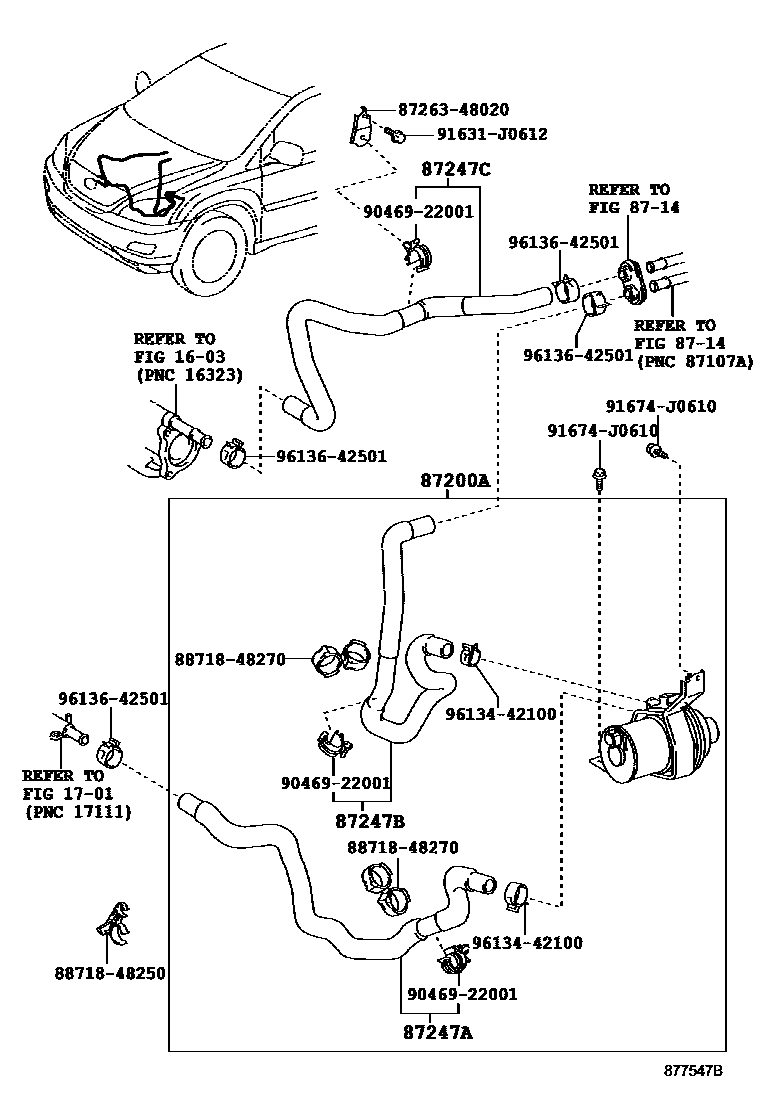 87263-48020
91631-J0612
87247C
90469-22001
REFER TO
FIG 87-14
96136-42501
96136-42501
REFER TO
FIG 87-14
(PNC 87107A)
REFER TO
FIG 16-03
(PNC 16323)
96136-42501
91674-J0610
91674-J0610
87200A
88718-48270
96134-42100
96136-42501
REFER TO
FIG 17-01
(PNC 17111)
90469-22001
87247B
88718-48270
96134-42100
88718-48250
90469-22001
87247A
877547B