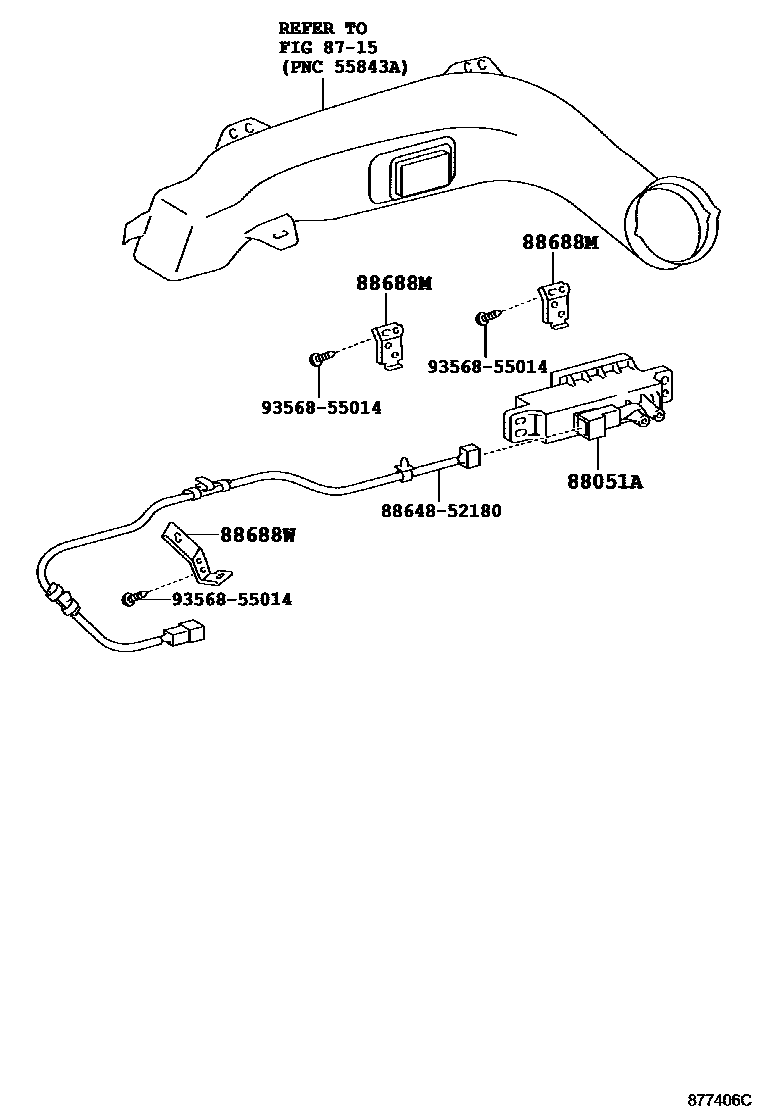 REFER TO
FIG 87-15
(PNC 55843A)

88688M

88688M

93568-55014

93568-55014

88051A

88648-52180

88688W

93568-55014

877406C