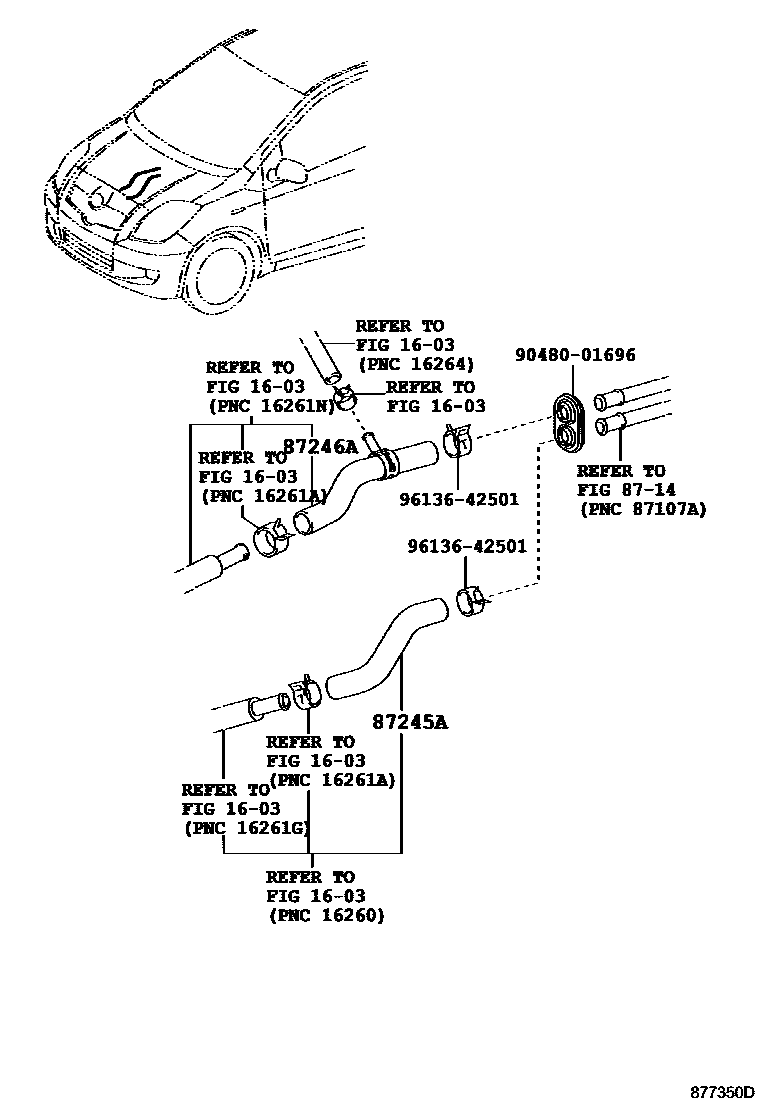 REFER TO
FIG 16-03
(PNC 16264)

REFER TO
FIG 16-03
(PNC 16261N)

REFER TO
FIG 16-03

90480-01696

87246A

REFER TO
FIG 16-03
(PNC 16261A)

96136-42501

REFER TO
FIG 87-14
(PNC 87107A)

96136-42501

87245A

REFER TO
FIG 16-03
(PNC 16261A)

REFER TO
FIG 16-03
(PNC 16261G)

REFER TO
FIG 16-03
(PNC 16260)

877350D