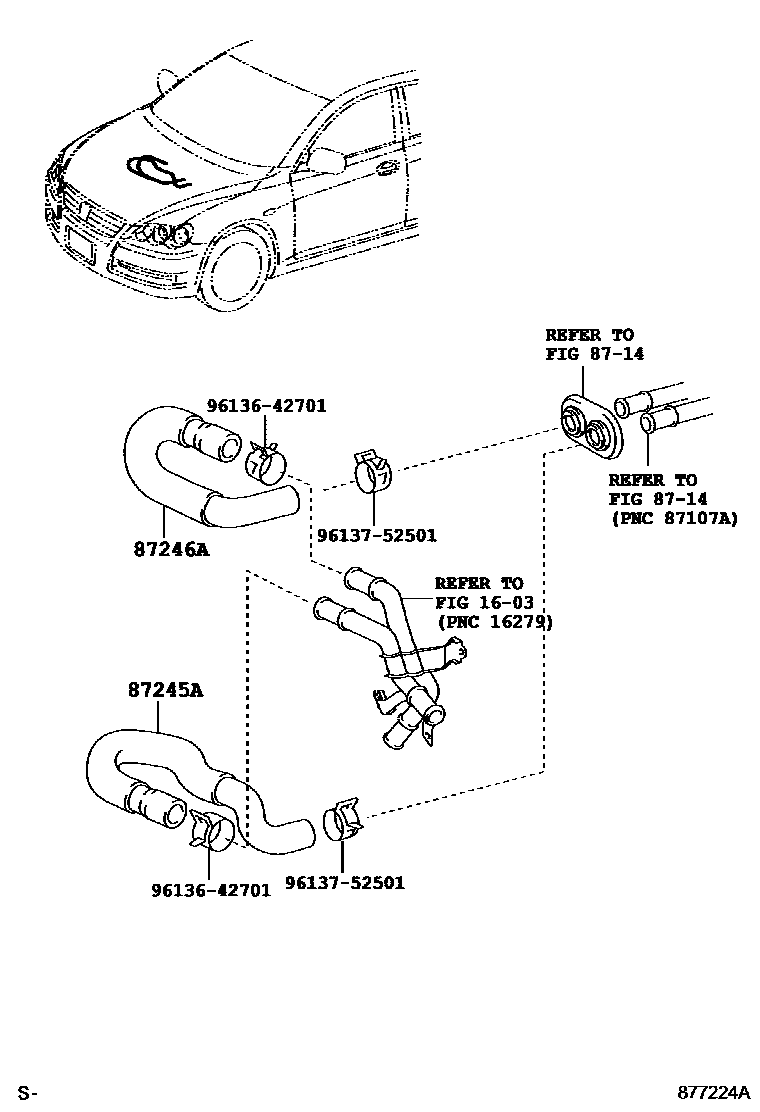 REFER TO
FIG 87-14

96136-42701

REFER TO
FIG 87-14
(PNC 87107A)

96137-52501

87246A

REFER TO
FIG 16-03
(PNC 16279)

87245A

96136-42701

96137-52501

S-

877224A