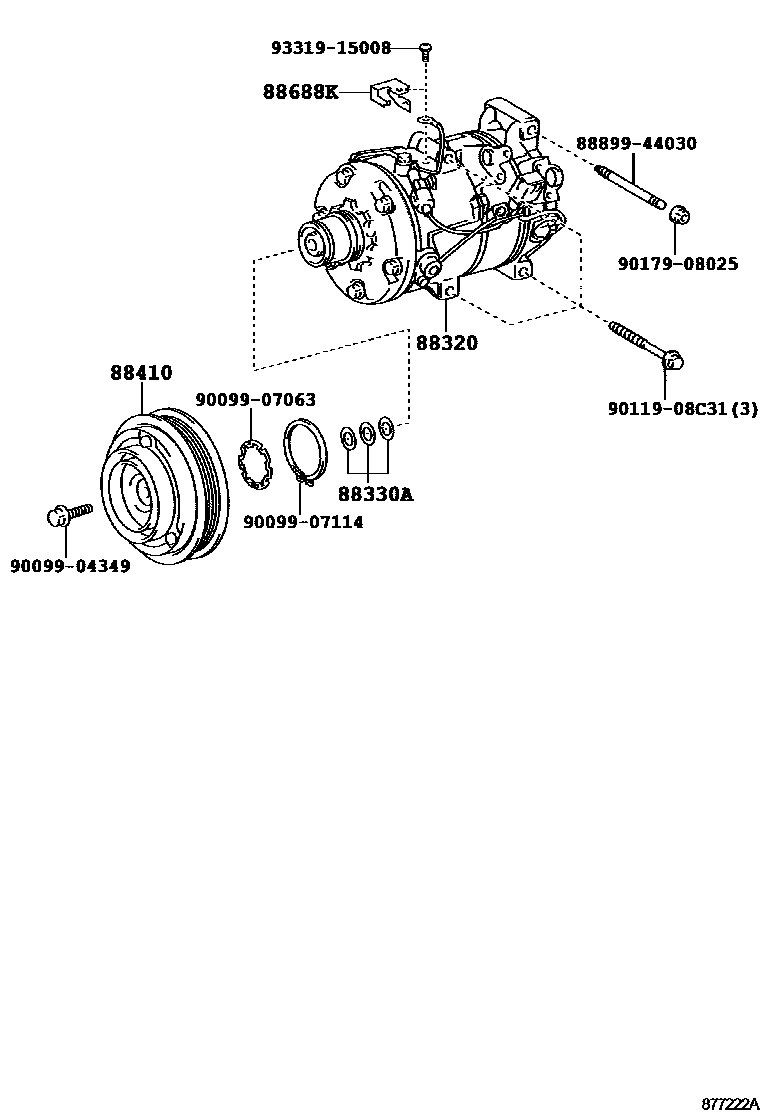 93319-15008

88688K

88899-44030

90179-08025

88320

90119-08C31(3)

88410

90099-07063

88330A

90099-07114

90099-04349

877222A