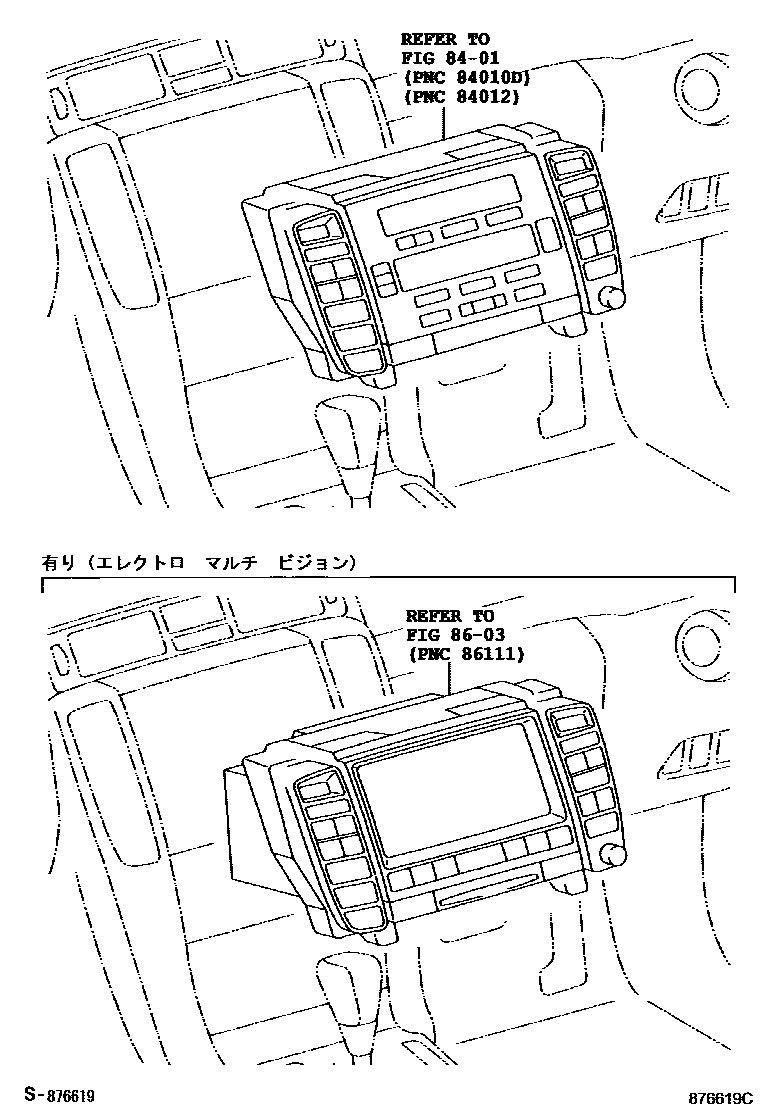 REFER TO
FIG 84-01
(PNC 84010D)
(PNC 84012)

有り（エレクトロ　マルチ　ビジョン）

REFER TO
FIG 86-03
(PNC 86111)

S-876619

876619C