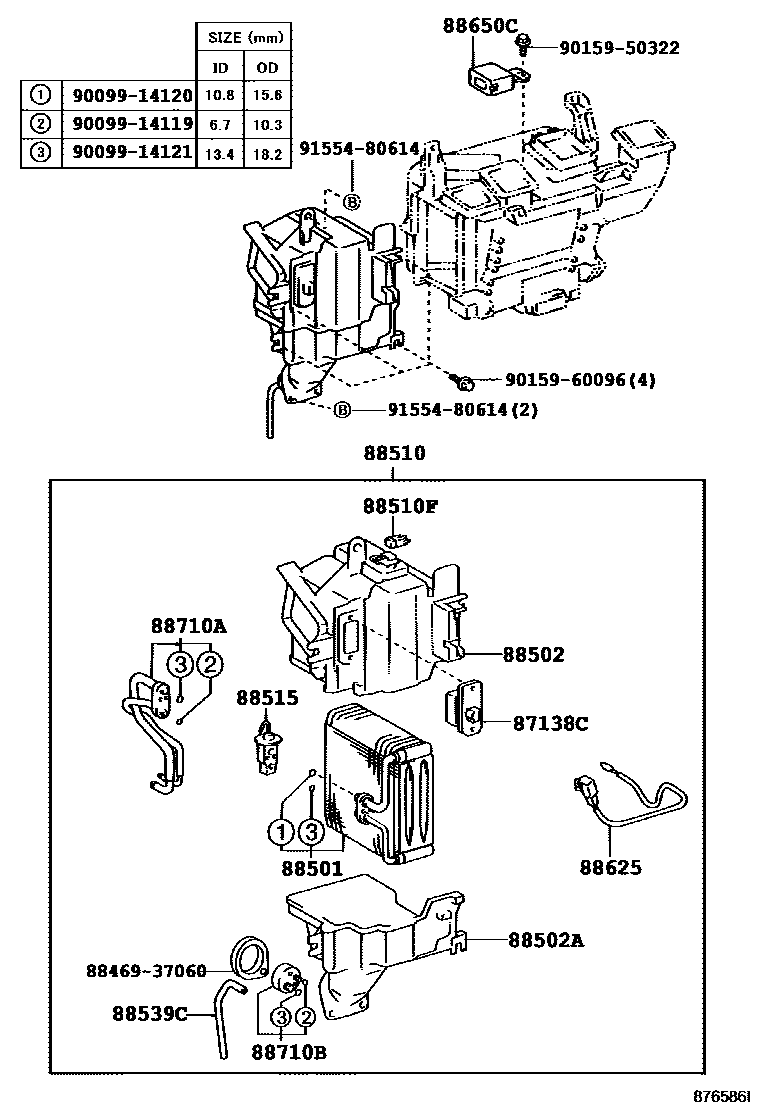 | | | SIZE (mm) | |
|---|---|---|---|
| | | ID | OD |
| ① | 90099-14120 | 10.8 | 15.6 |
| ② | 90099-14119 | 6.7 | 10.3 |
| ③ | 90099-14121 | 13.4 | 18.2 |

88650C
90159-50322
91554-80614
Ⓑ
90159-60096(4)
Ⓑ 91554-80614(2)
88510
88510F
88710A
③ ②
88502
88515
87138C
① ③
88501
88625
88502A
88469-37060
88539C
③ ②
88710B
876586I