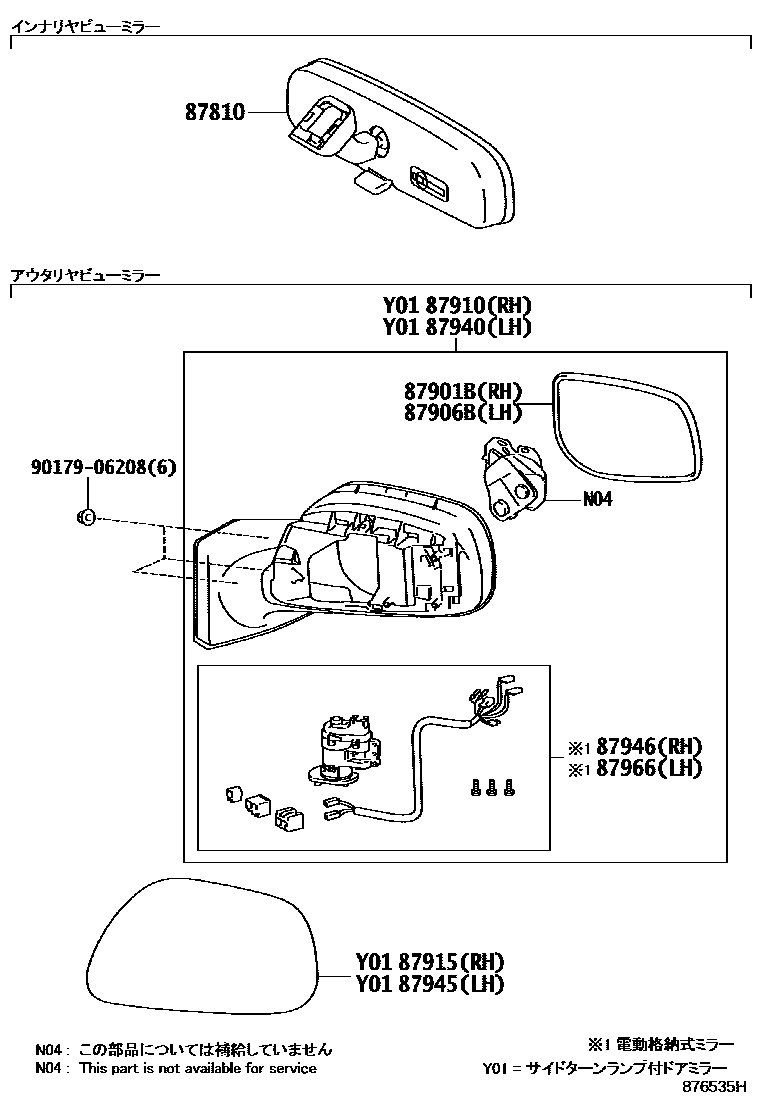 インナリヤビューミラー

87810

アウタリヤビューミラー

Y01 87910(RH)
Y01 87940(LH)

87901B(RH)
87906B(LH)

90179-06208(6)

N04

※1 87946(RH)
※1 87966(LH)

Y01 87915(RH)
Y01 87945(LH)

N04 : この部品については補給していません
N04 : This part is not available for service

※1 電動格納式ミラー
Y01 = サイドターンランプ付ドアミラー

876535H