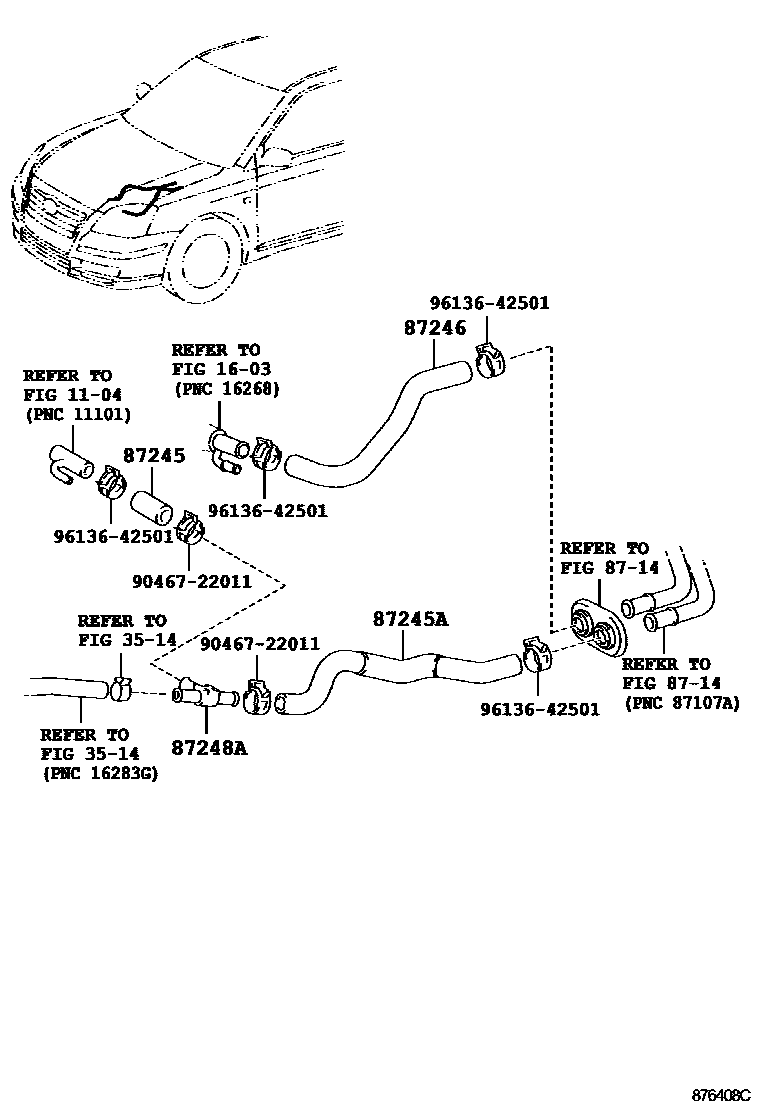 96136-42501
87246
REFER TO
FIG 16-03
(PNC 16268)
REFER TO
FIG 11-04
(PNC 11101)
87245
96136-42501
96136-42501
90467-22011
REFER TO
FIG 87-14
REFER TO
FIG 35-14
90467-22011
87245A
REFER TO
FIG 87-14
(PNC 87107A)
96136-42501
REFER TO
FIG 35-14
(PNC 16283G)
87248A
876408C