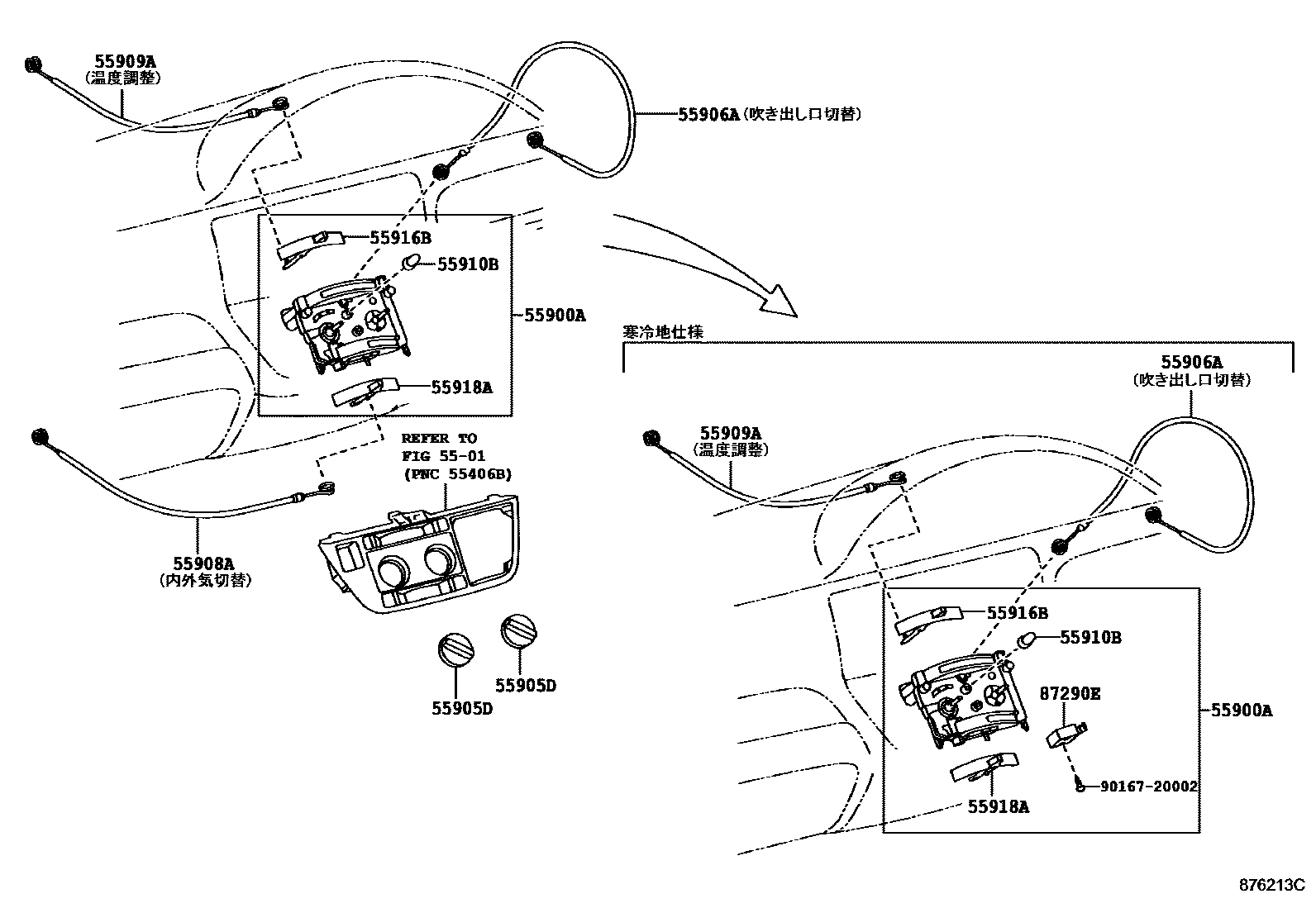 55909A
(温度調整)

55906A (吹き出し口切替)

55916B

55910B

55900A

55918A

REFER TO
FIG 55-01
(PNC 55406B)

55908A
(内外気切替)

55905D

55905D

寒冷地仕様

55906A
(吹き出し口切替)

55909A
(温度調整)

55916B

55910B

87290E

55900A

90167-20002

55918A

876213C