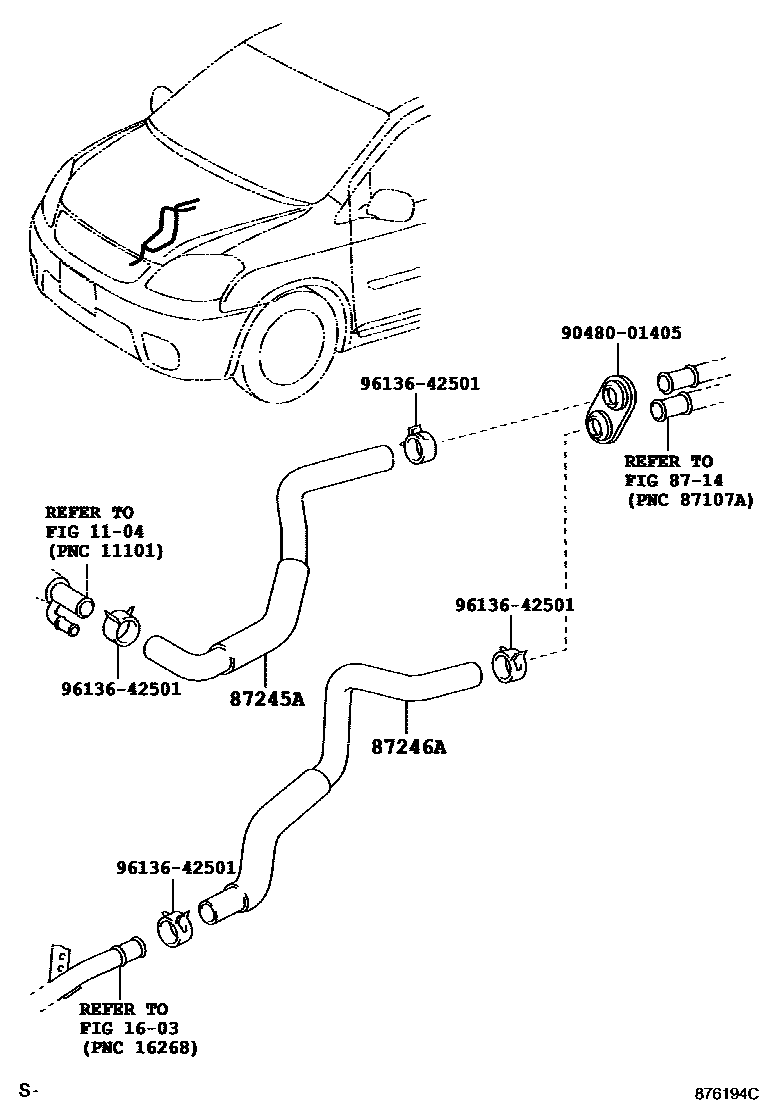 90480-01405

96136-42501

REFER TO
FIG 87-14
(PNC 87107A)

REFER TO
FIG 11-04
(PNC 11101)

96136-42501

96136-42501

87245A

87246A

96136-42501

REFER TO
FIG 16-03
(PNC 16268)

S-

876194C