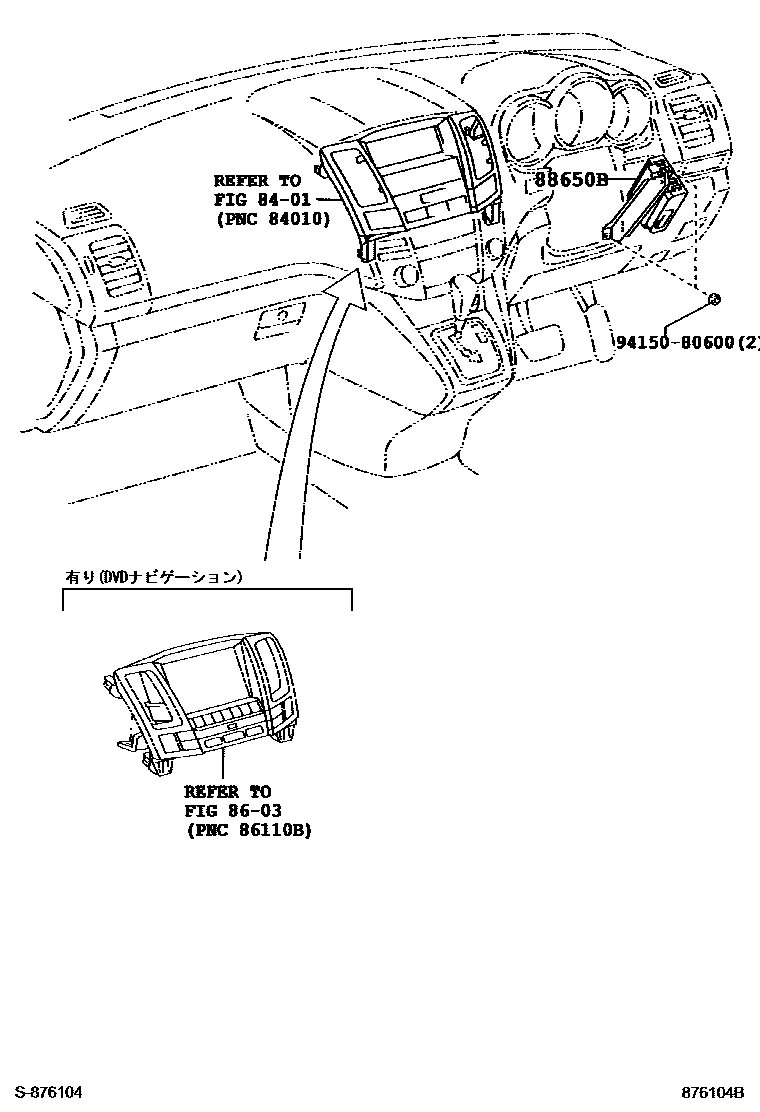 REFER TO
FIG 84-01
(PNC 84010)

88650B

94150-80600(2)

有り(DVDナビゲーション)

REFER TO
FIG 86-03
(PNC 86110B)

S-876104

876104B