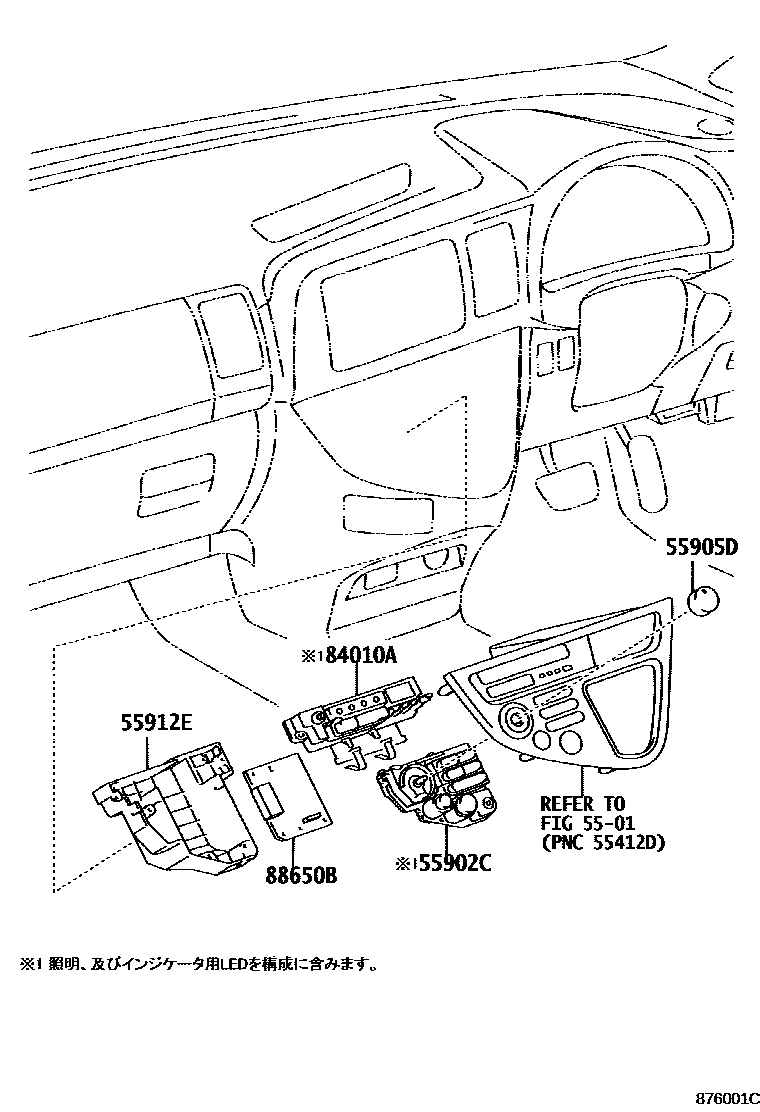 55905D

※1 84010A

55912E

REFER TO
FIG 55-01
(PNC 55412D)

88650B

※1 55902C

※1 照明、及びインジケータ用LEDを構成に含みます。

876001C