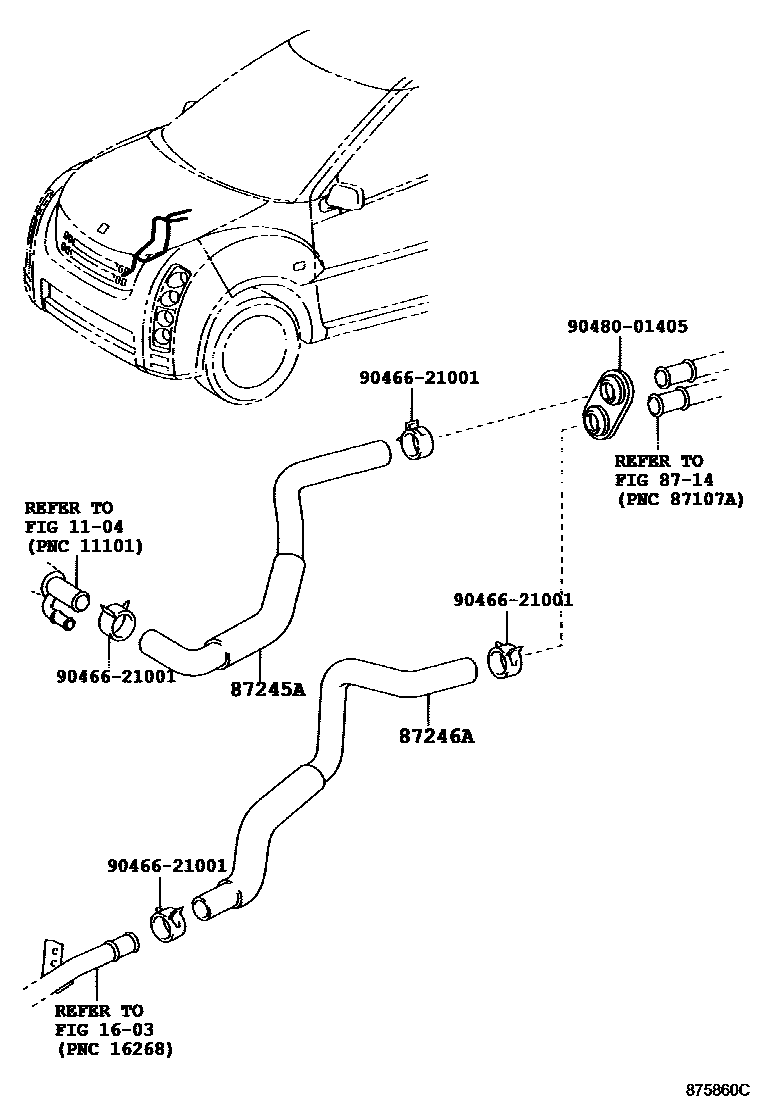 90480-01405

90466-21001

REFER TO
FIG 87-14
(PNC 87107A)

REFER TO
FIG 11-04
(PNC 11101)

90466-21001

90466-21001

87245A

87246A

90466-21001

REFER TO
FIG 16-03
(PNC 16268)

875860C