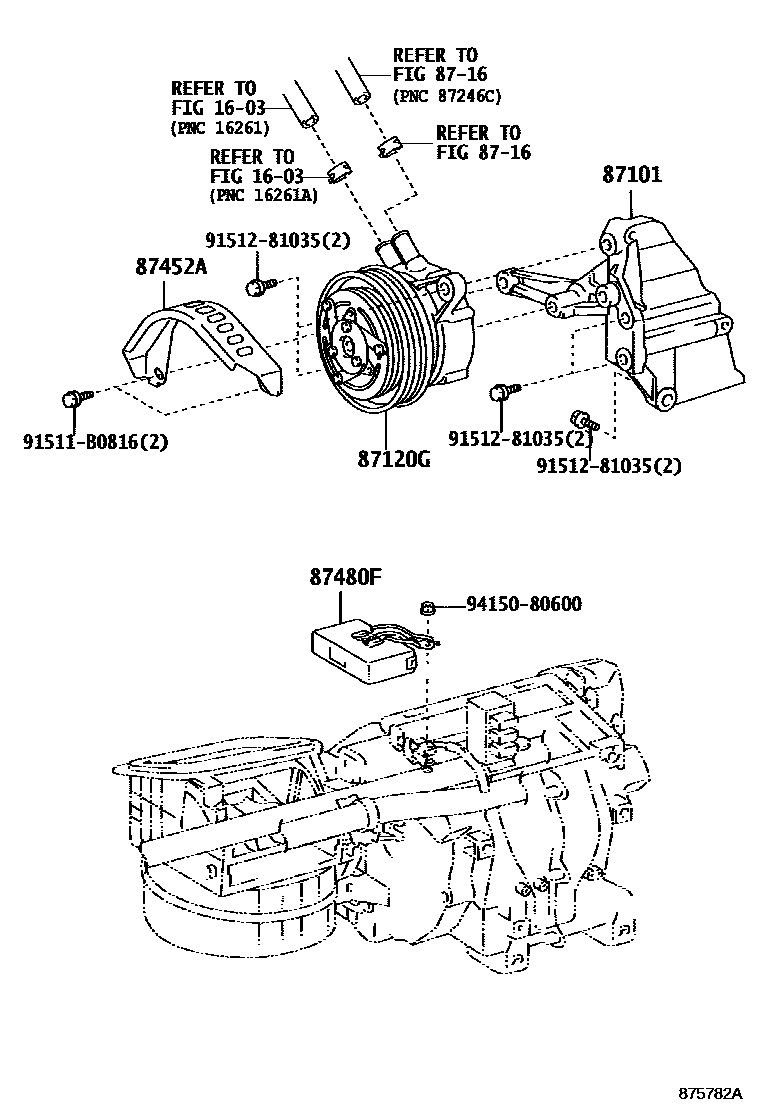 REFER TO
FIG 87-16
(PNC 87246C)

REFER TO
FIG 16-03
(PNC 16261)

REFER TO
FIG 87-16

REFER TO
FIG 16-03
(PNC 16261A)

87101

91512-81035(2)

87452A

91511-B0816(2)

87120G

91512-81035(2)

91512-81035(2)

87480F

94150-80600

875782A