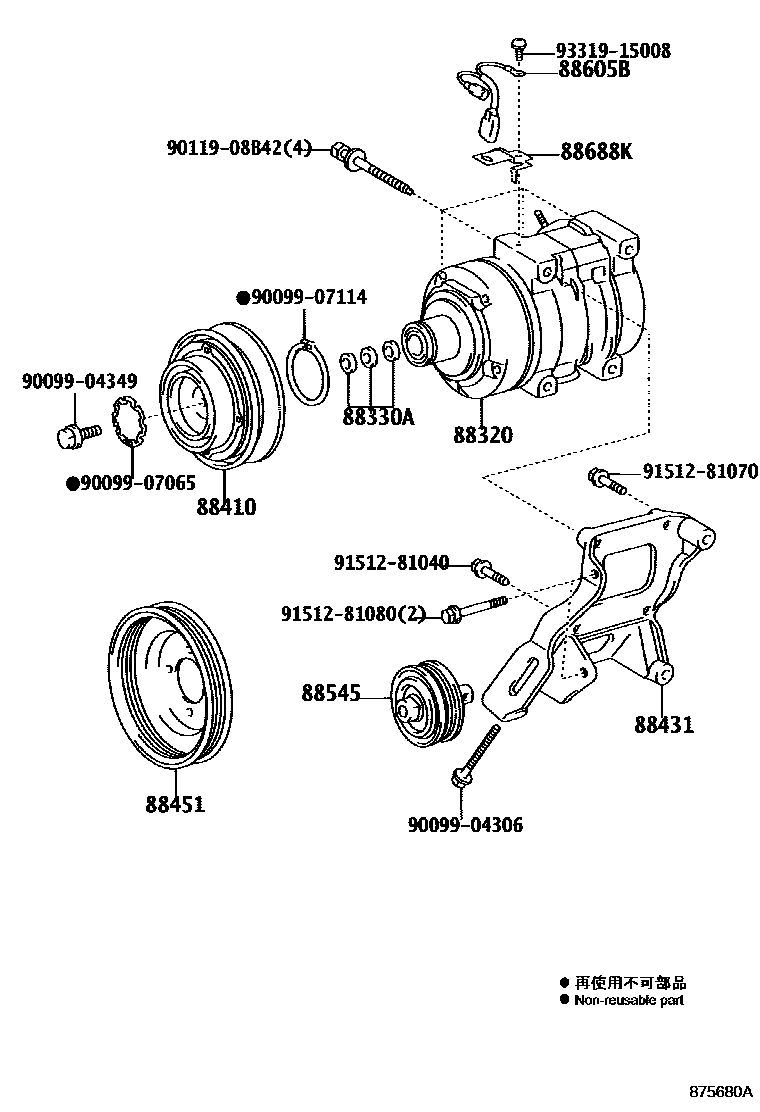 93319-15008
88605B
90119-08B42(4)
88688K
●90099-07114
90099-04349
88330A
88320
●90099-07065
88410
91512-81070
91512-81040
91512-81080(2)
88545
88431
88451
90099-04306
● 再使用不可部品
● Non-reusable part
875680A