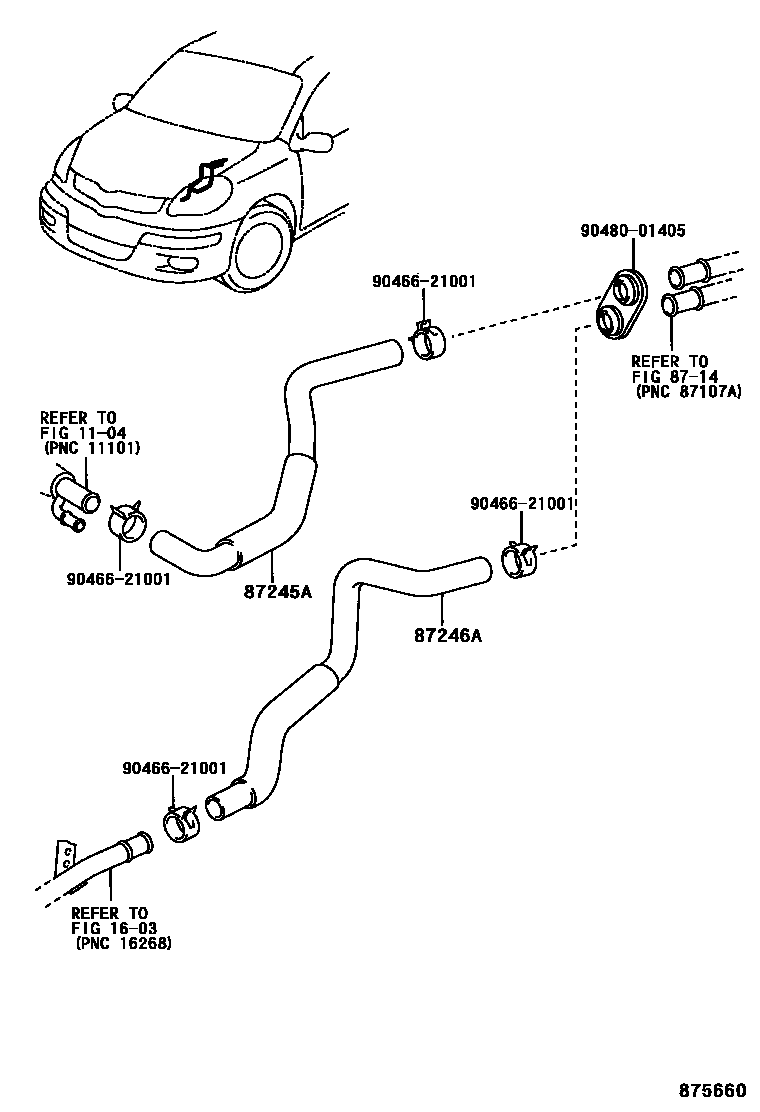 90480-01405

90466-21001

REFER TO
FIG 87-14
(PNC 87107A)

REFER TO
FIG 11-04
(PNC 11101)

90466-21001

90466-21001

87245A

87246A

90466-21001

REFER TO
FIG 16-03
(PNC 16268)

875660