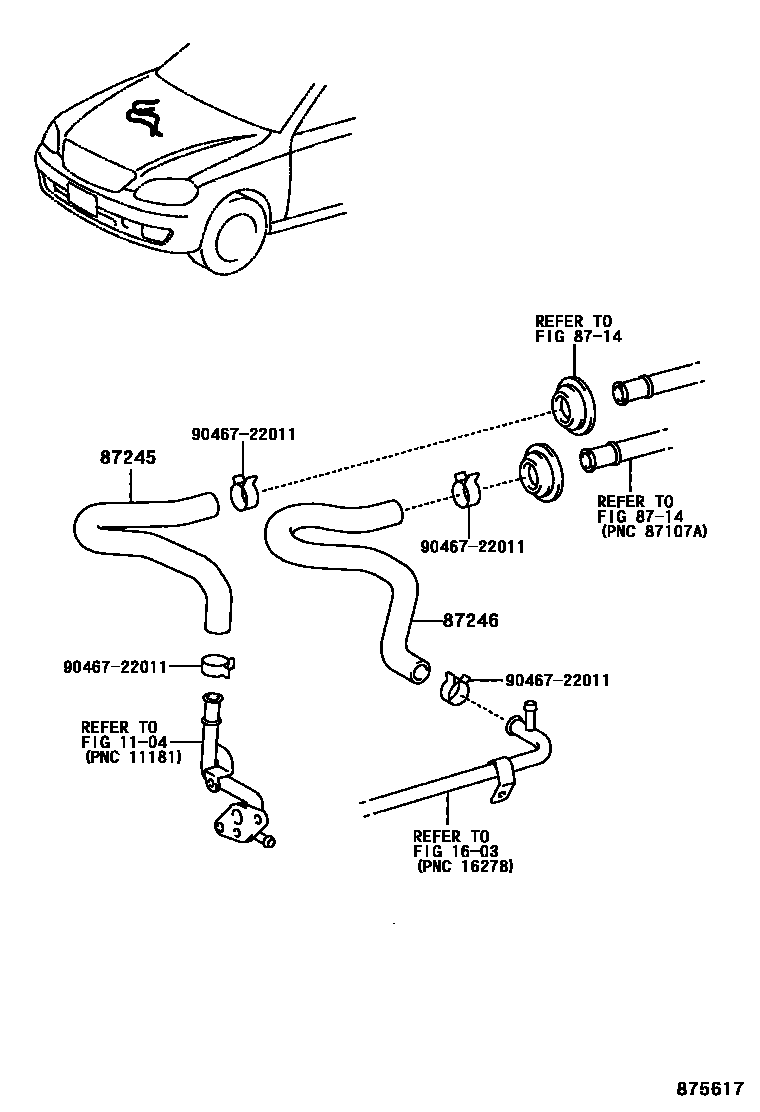 REFER TO
FIG 87-14

90467-22011

87245

REFER TO
FIG 87-14
(PNC 87107A)

90467-22011

87246

90467-22011

90467-22011

REFER TO
FIG 11-04
(PNC 11181)

REFER TO
FIG 16-03
(PNC 16278)

875617