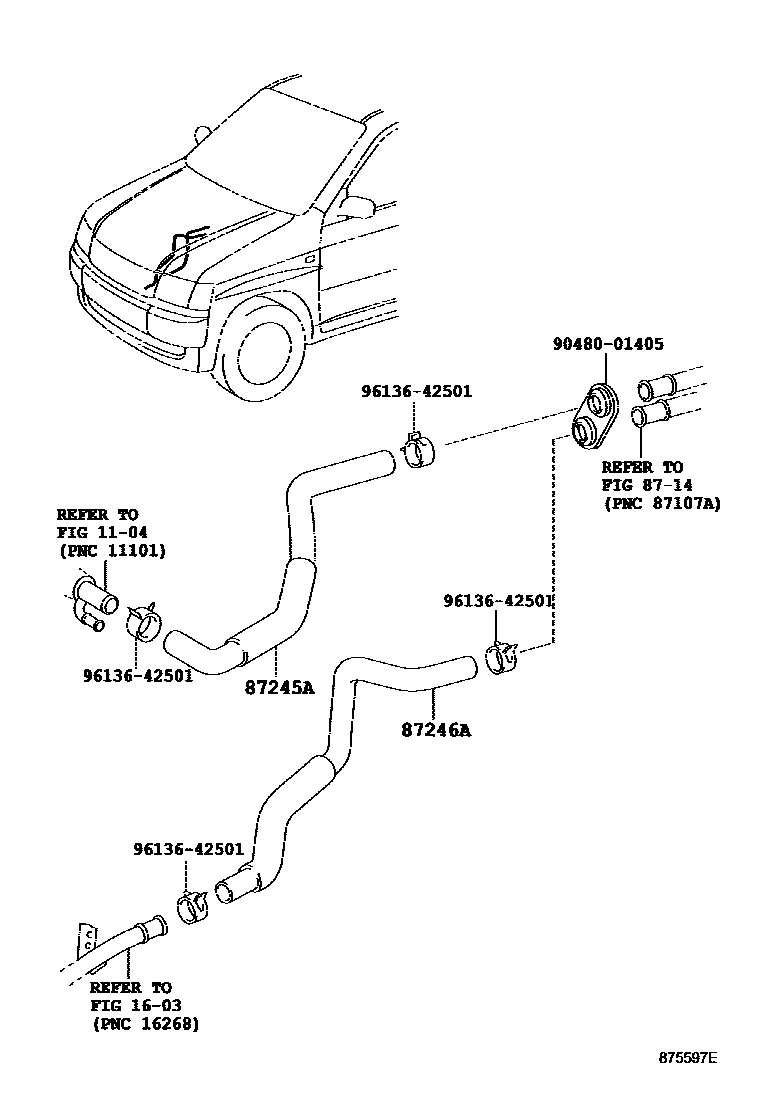 90480-01405

96136-42501

REFER TO
FIG 87-14
(PNC 87107A)

REFER TO
FIG 11-04
(PNC 11101)

96136-42501

96136-42501

87245A

87246A

96136-42501

REFER TO
FIG 16-03
(PNC 16268)

875597E