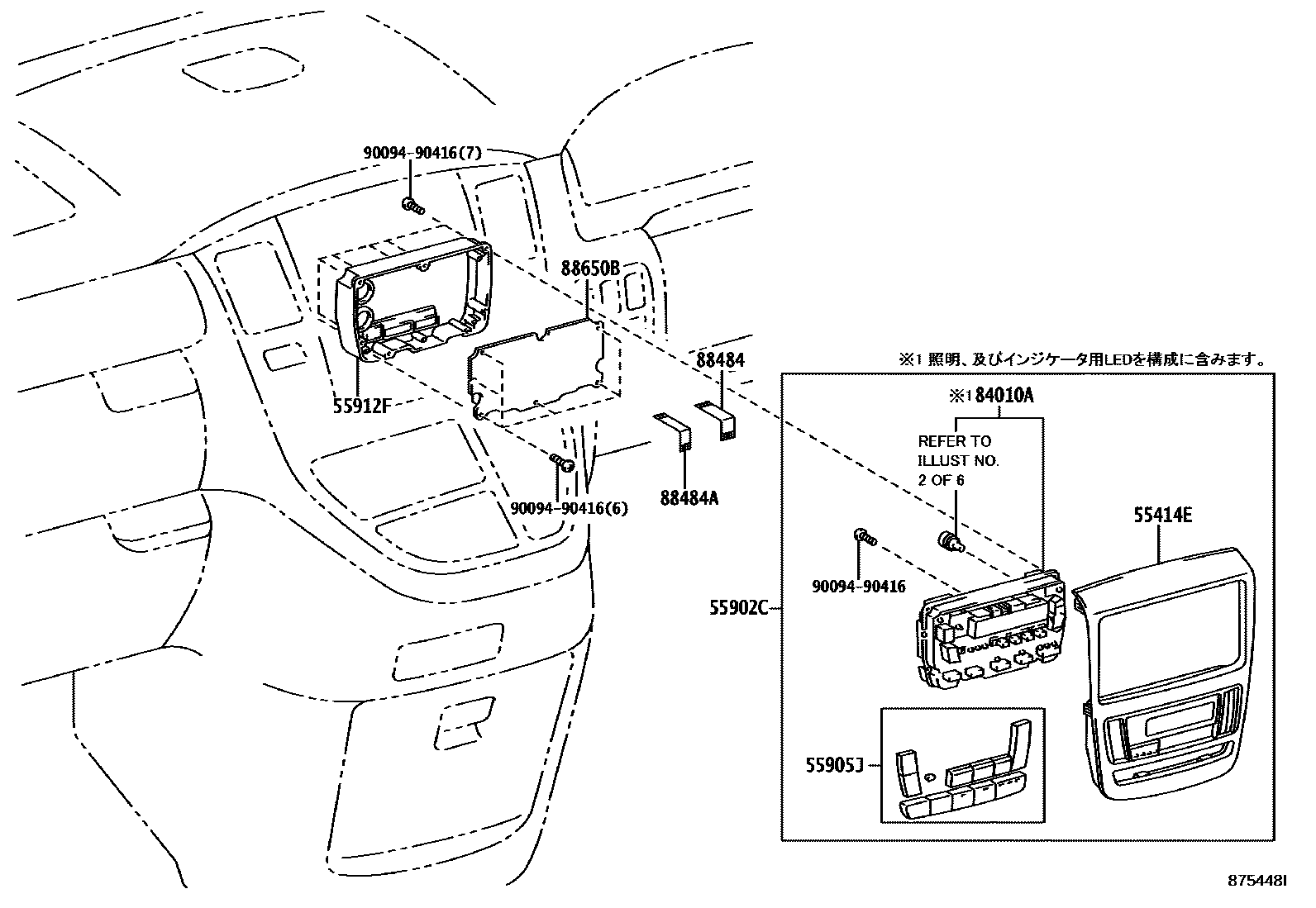 90094-90416(7)

88650B

55912F

88484

90094-90416(6)

88484A

※1 照明、及びインジケータ用LEDを構成に含みます。

※1 84010A

REFER TO ILLUST NO. 2 OF 6

55414E

90094-90416

55902C

55905J

875448I