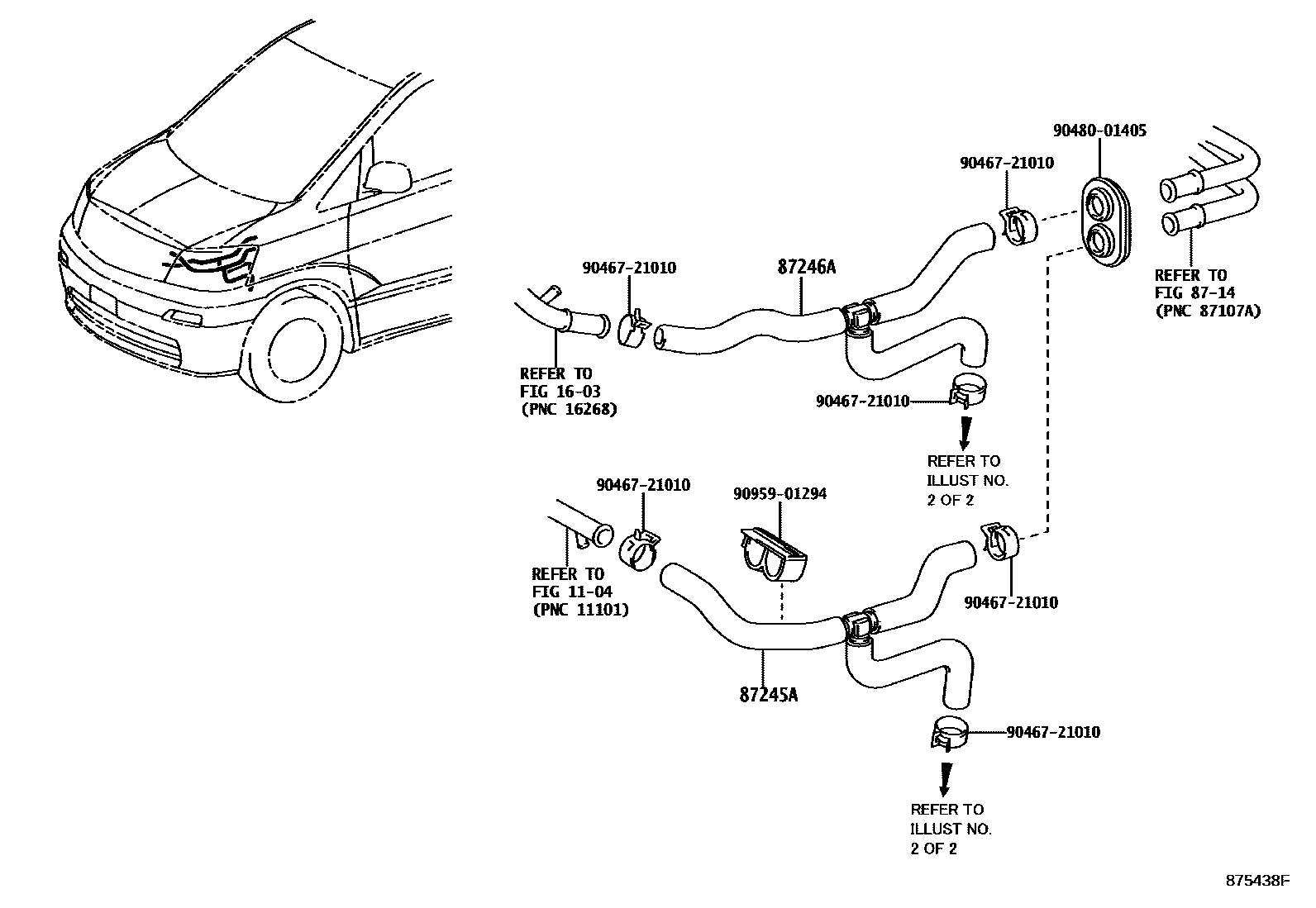 90480-01405

90467-21010

REFER TO
FIG 87-14
(PNC 87107A)

90467-21010

87246A

REFER TO
FIG 16-03
(PNC 16268)

90467-21010

REFER TO
ILLUST NO.
2 OF 2

90467-21010

90959-01294

REFER TO
FIG 11-04
(PNC 11101)

90467-21010

87245A

90467-21010

REFER TO
ILLUST NO.
2 OF 2

875438F