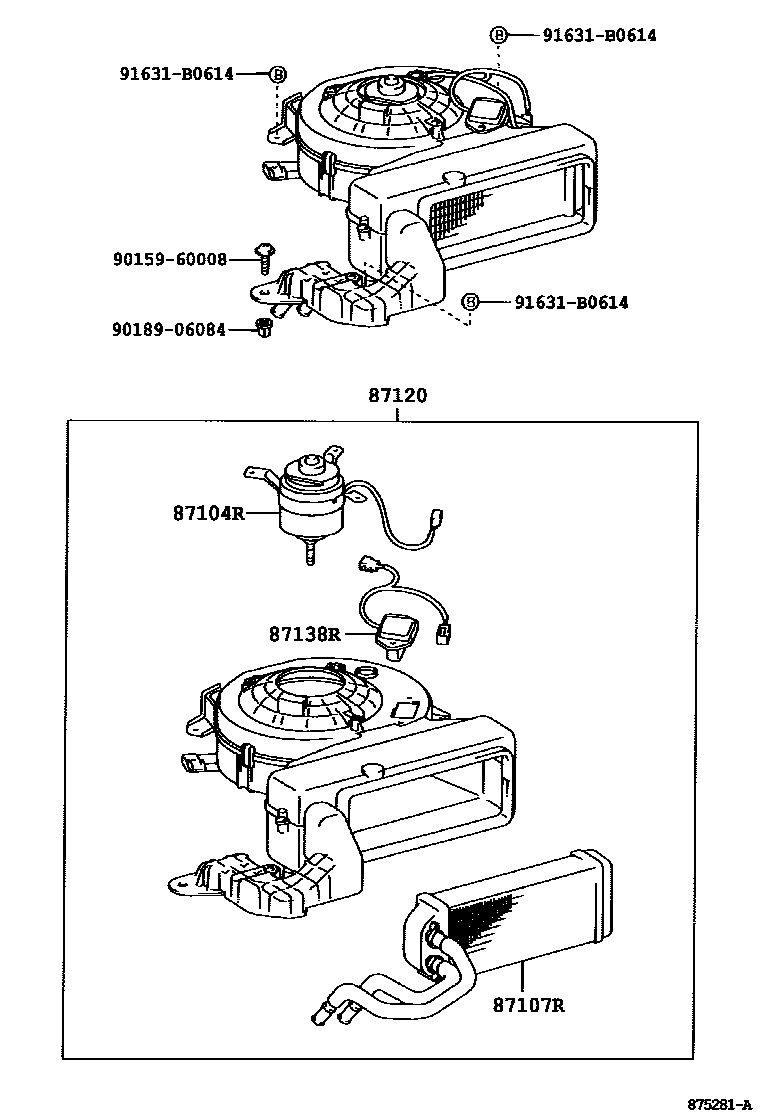 B 91631-B0614

91631-B0614 B

90159-60008

B 91631-B0614

90189-06084

87120

87104R

87138R

87107R

875281-A