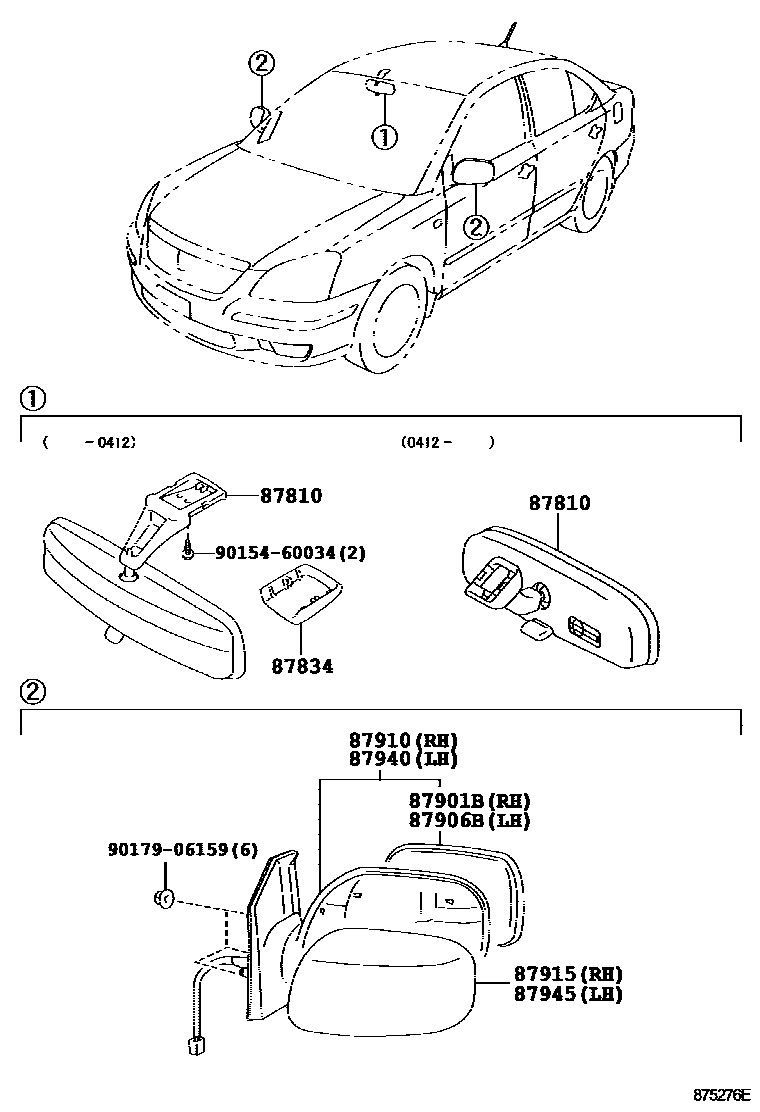 ②

①

②

①

( -0412)

(0412- )

87810

90154-60034(2)

87834

87810

②

87910(RH)
87940(LH)

87901B(RH)
87906B(LH)

90179-06159(6)

87915(RH)
87945(LH)

875276E