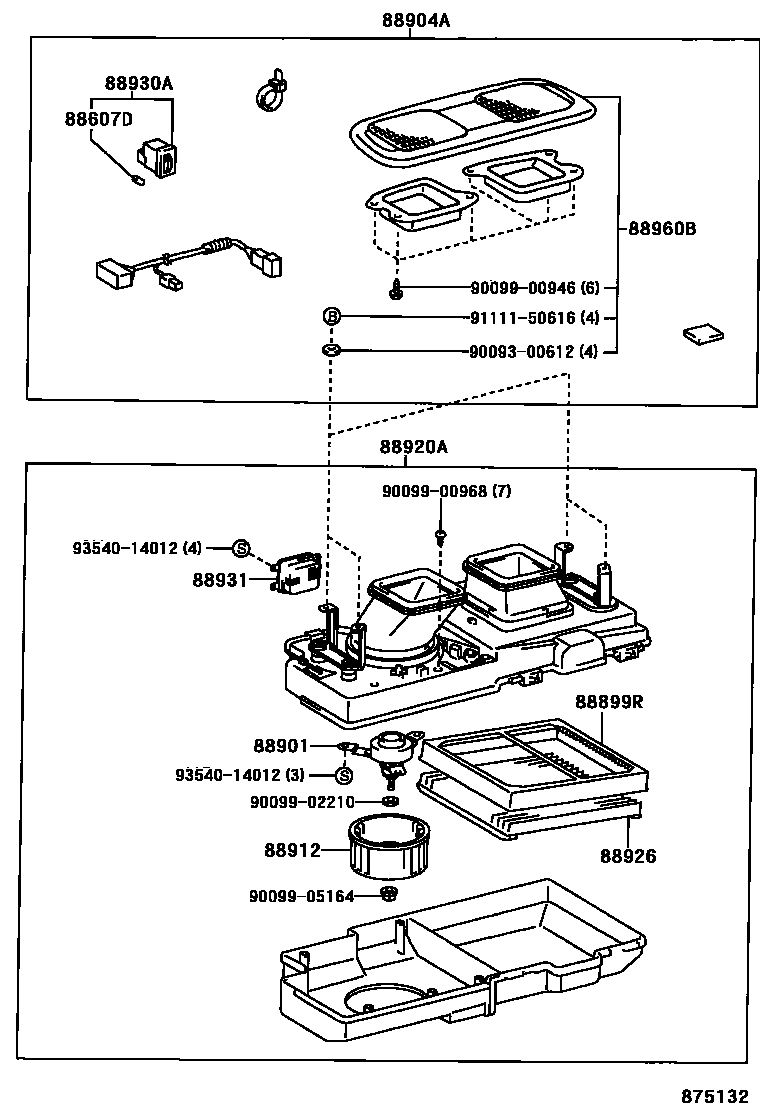 88904A

88930A
88607D

88960B

90099-00946 (6)
B 91111-50616 (4)
90093-00612 (4)

88920A

90099-00968 (7)

93540-14012 (4) S
88931

88899R

88901
93540-14012 (3) S
90099-02210

88912
88926

90099-05164

875132