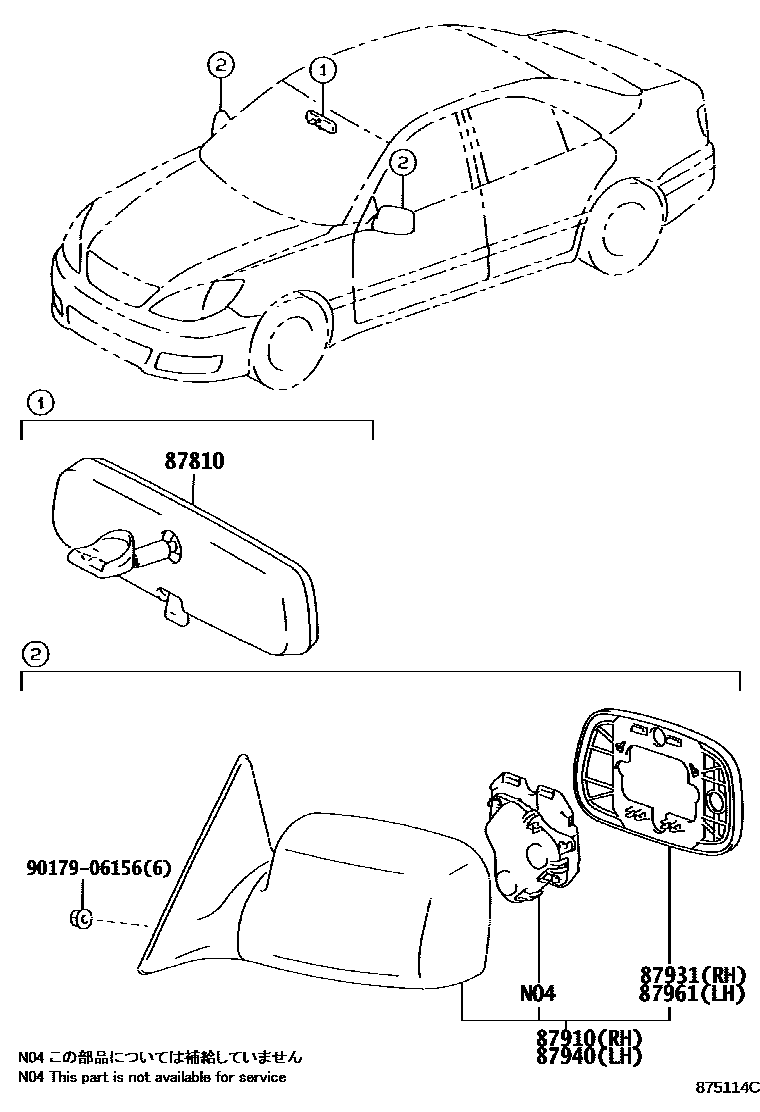 2
1
2
1
87810
2
90179-06156(6)
N04
87931(RH)
87961(LH)
87910(RH)
87940(LH)
N04 この部品については補給していません
N04 This part is not available for service
875114C