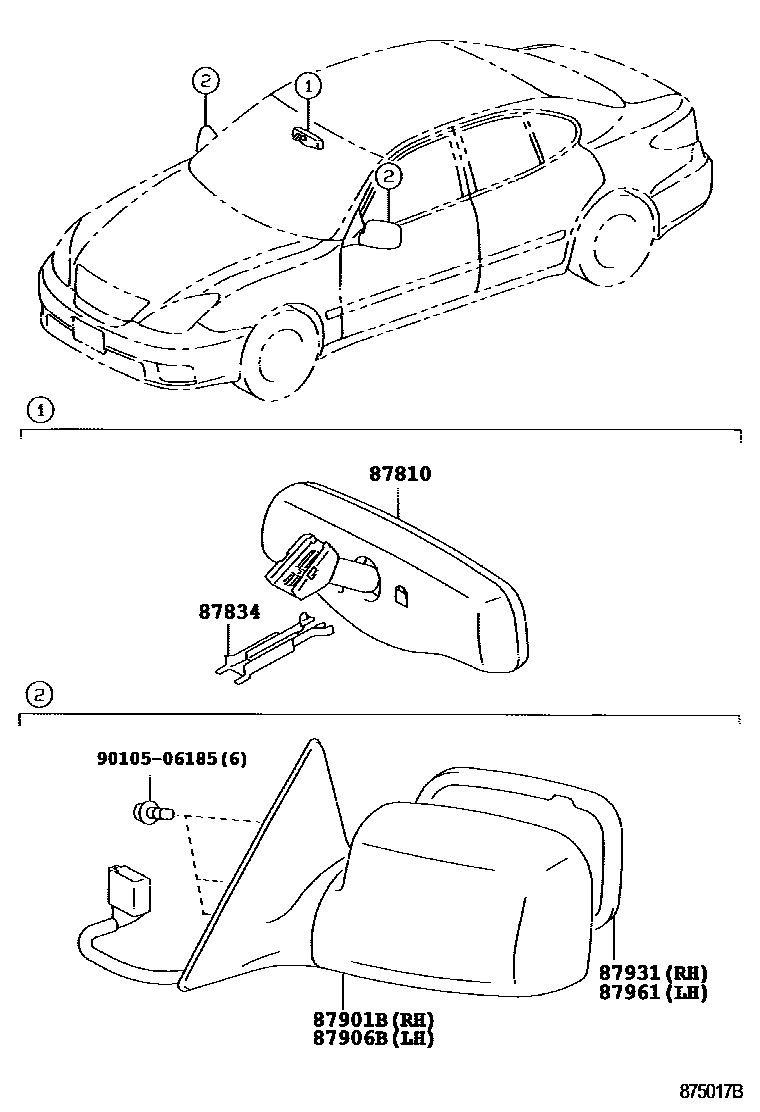 2
1
2

1

87810

87834

2

90105-06185(6)

87931(RH)
87961(LH)

87901B(RH)
87906B(LH)

875017B