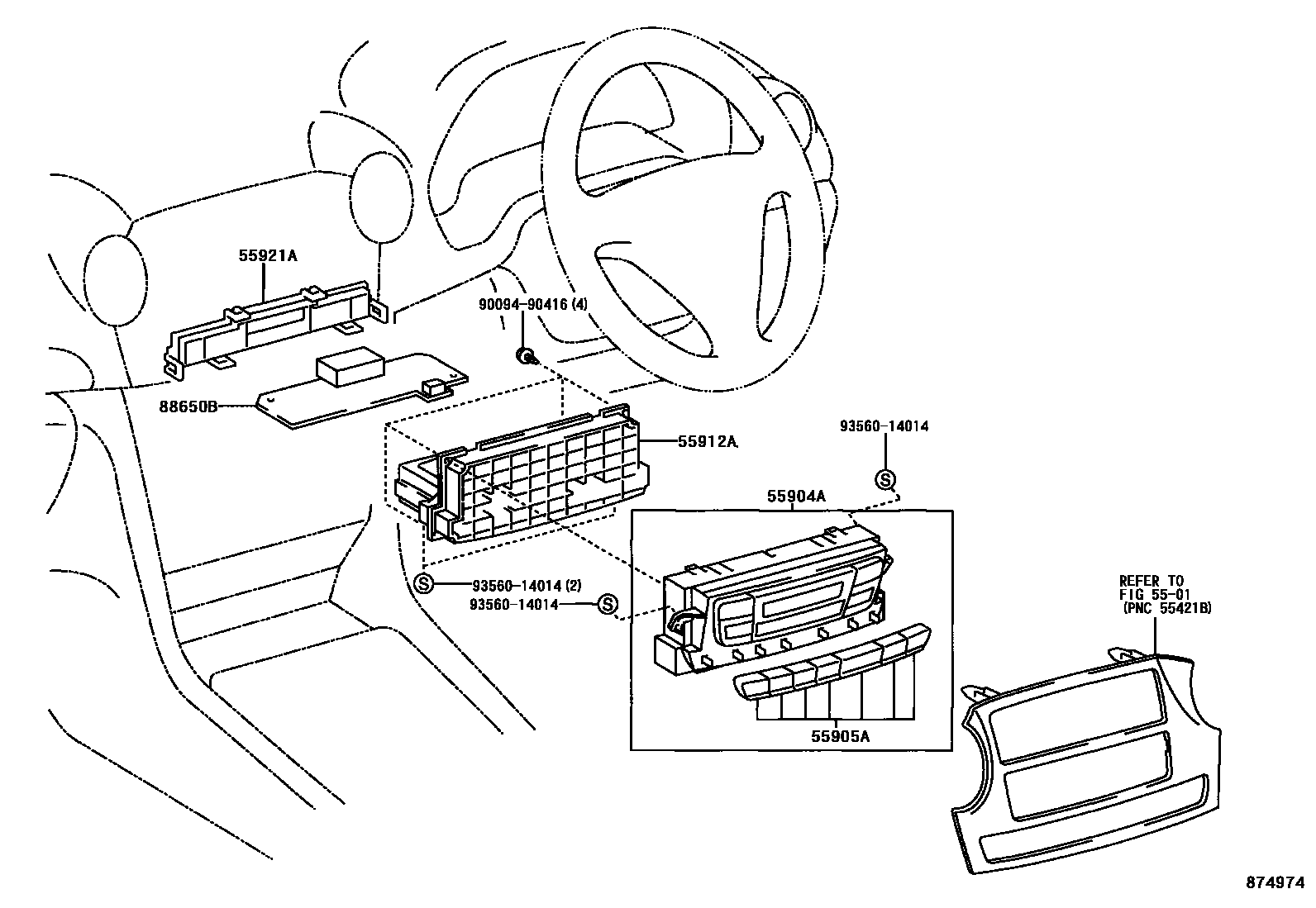 55921A

90094-90416 (4)

88650B

55912A

93560-14014

S

55904A

S

93560-14014 (2)

93560-14014

S

REFER TO
FIG 55-01
(PNC 55421B)

55905A

874974