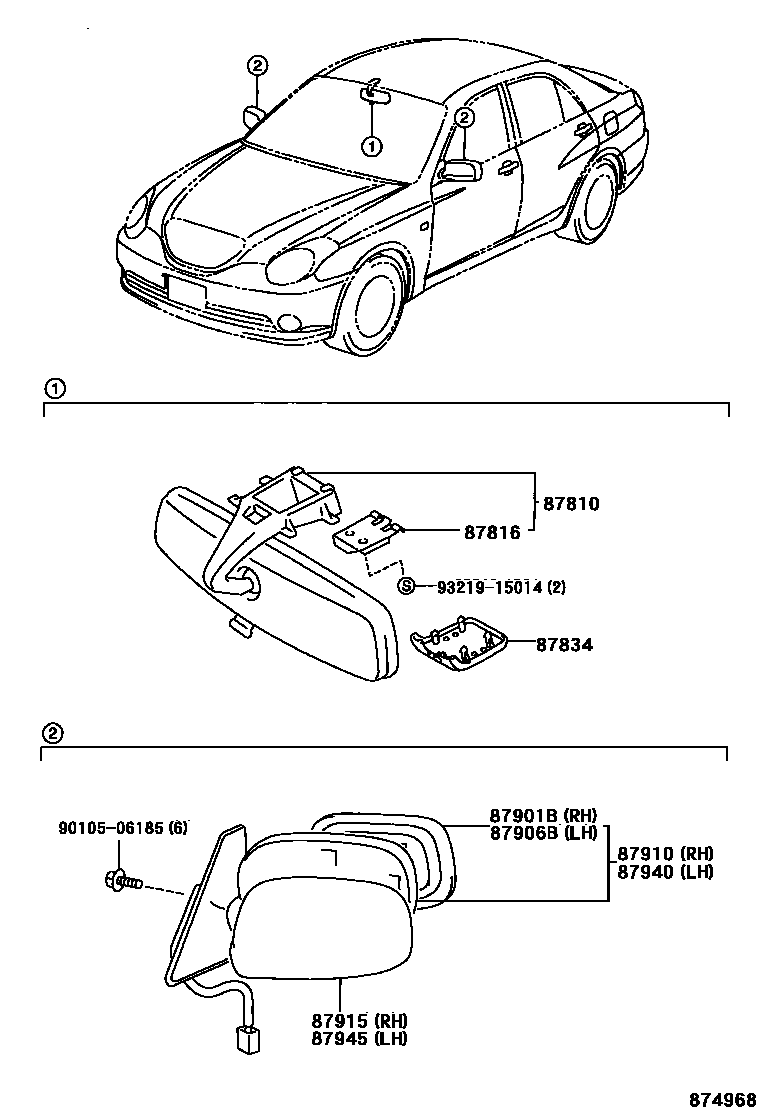 2
1
2

1

87810
87816
S 93219-15014 (2)
87834

2

90105-06185 (6)
87901B (RH)
87906B (LH)
87910 (RH)
87940 (LH)
87915 (RH)
87945 (LH)

874968