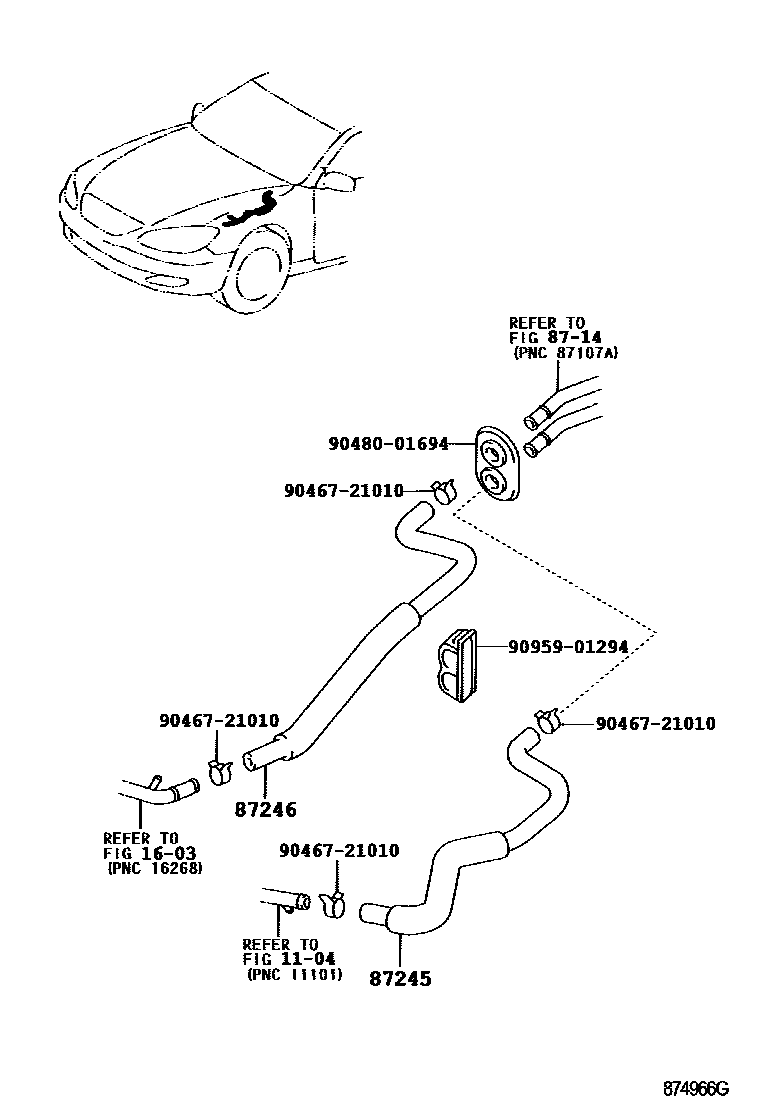 REFER TO
FIG 87-14
(PNC 87107A)

90480-01694

90467-21010

90959-01294

90467-21010

90467-21010

87246

REFER TO
FIG 16-03
(PNC 16268)

90467-21010

REFER TO
FIG 11-04
(PNC 11101)

87245

874966G