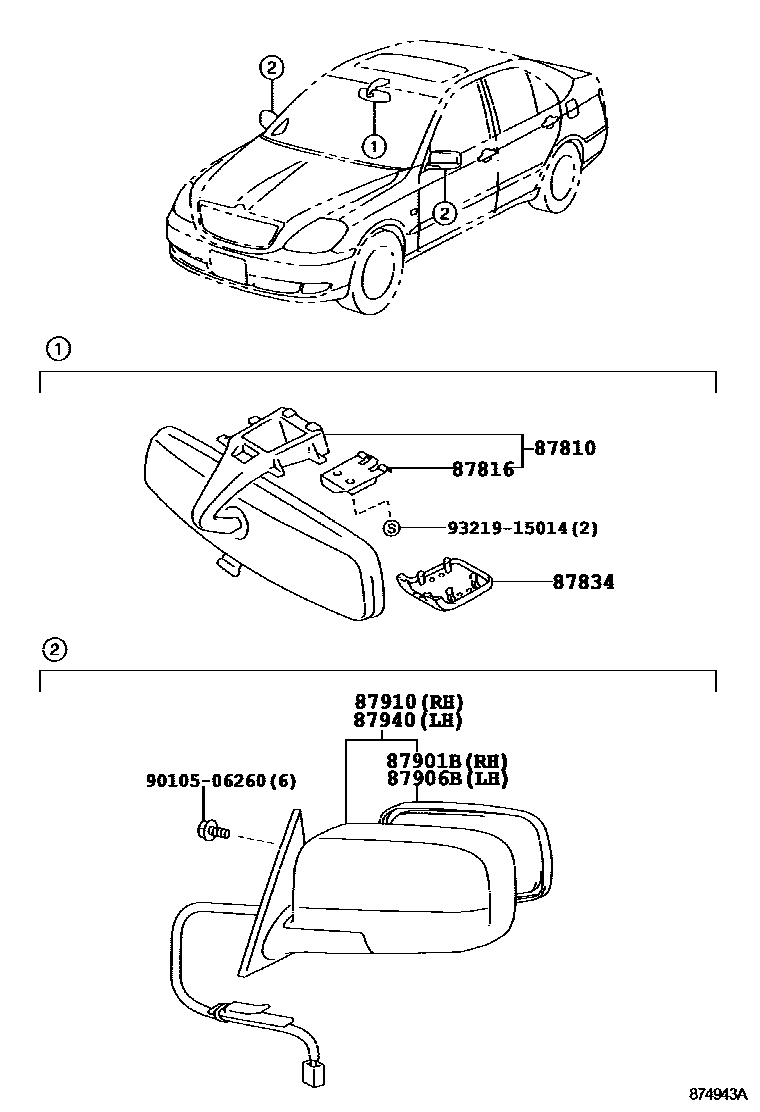 2
1
2

1

87810
87816
S 93219-15014(2)
87834

2

87910(RH)
87940(LH)
87901B(RH)
87906B(LH)
90105-06260(6)

874943A