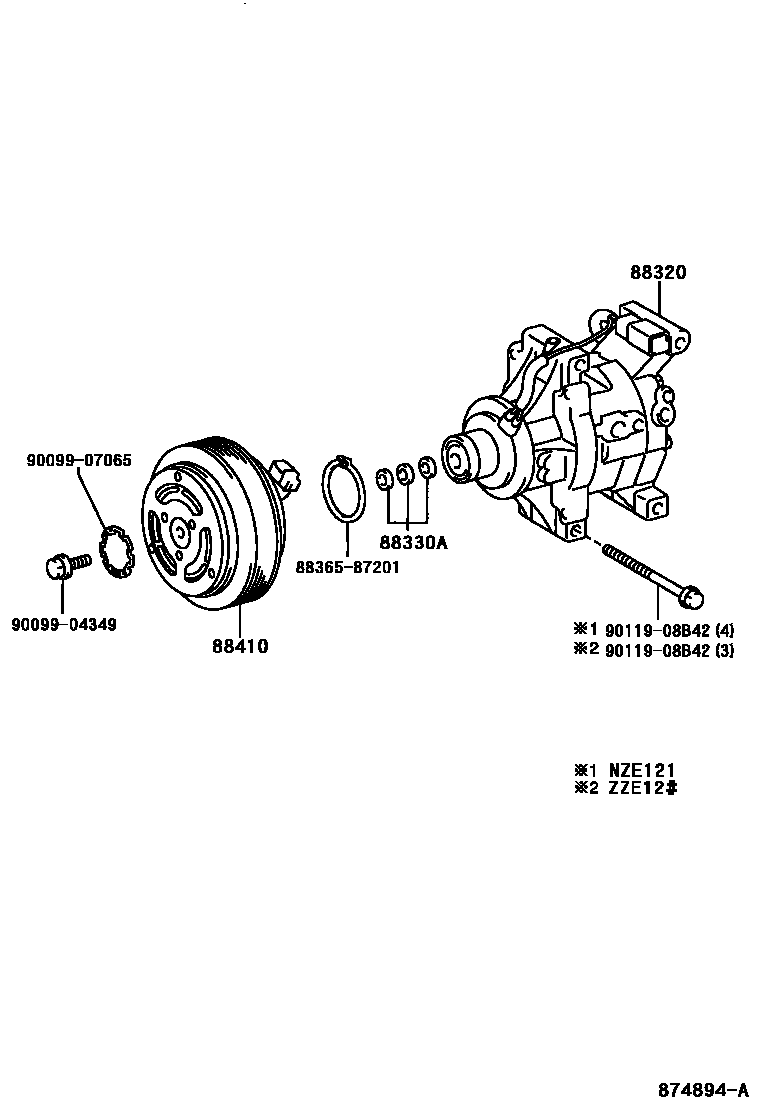 88320

90099-07065

88330A

88365-87201

90099-04349

88410

※1 90119-08B42 (4)
※2 90119-08B42 (3)

※1 NZE121
※2 ZZE12#

874894-A